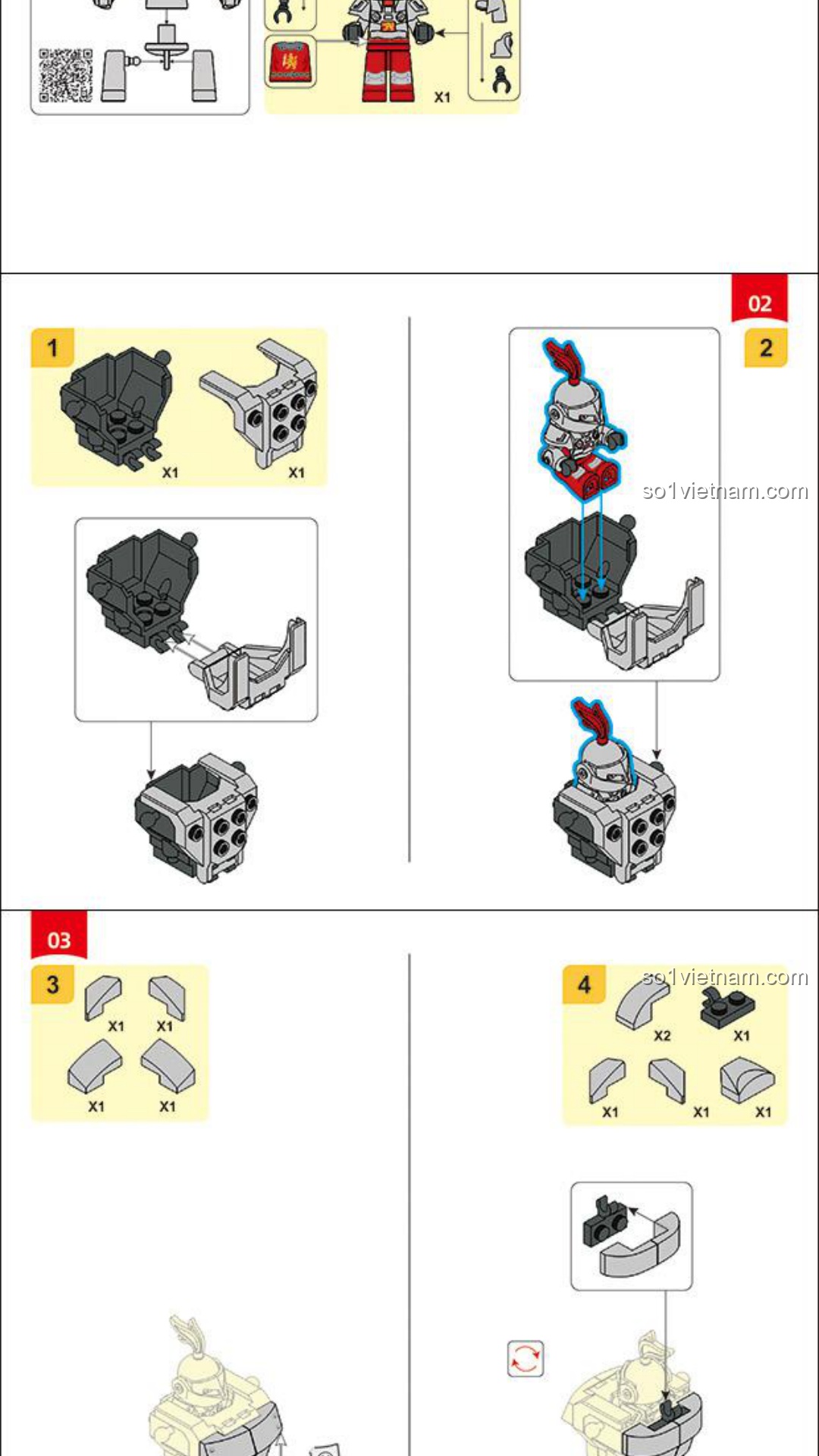 X1

02

1

X1

X1

2

so1vietnam.com

03

3

X1

X1

X1

X1

4

so1vietnam.com

X2

X1

X1

X1

X1