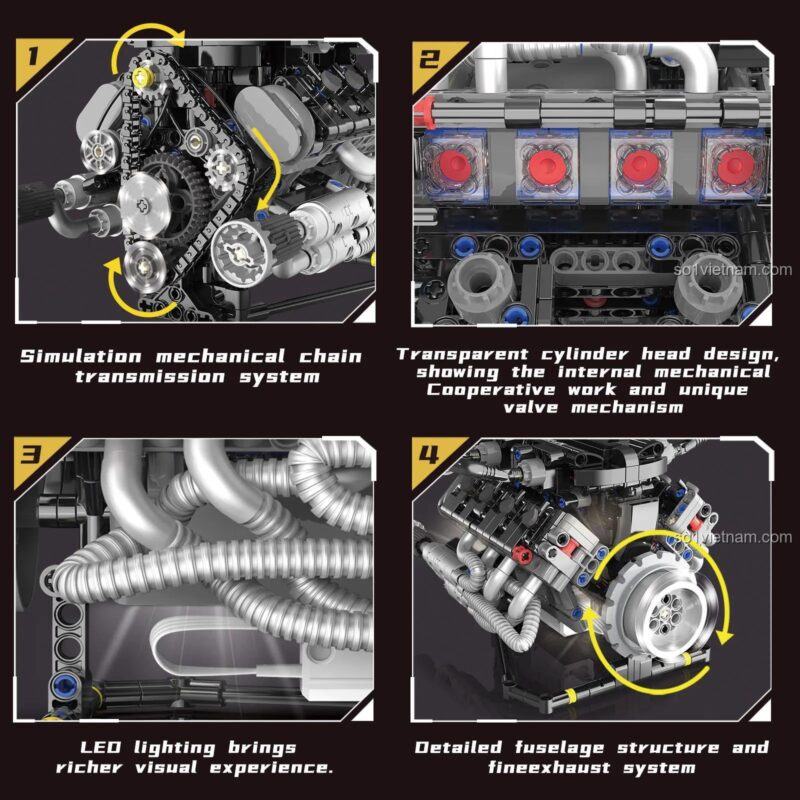 1

Simulation mechanical chain transmission system

2

so1vietnam.com

Transparent cylinder head design, showing the internal mechanical Cooperative work and unique valve mechanism

3

LED lighting brings richer visual experience.

4

so1vietnam.com

Detailed fuselage structure and fineexhaust system