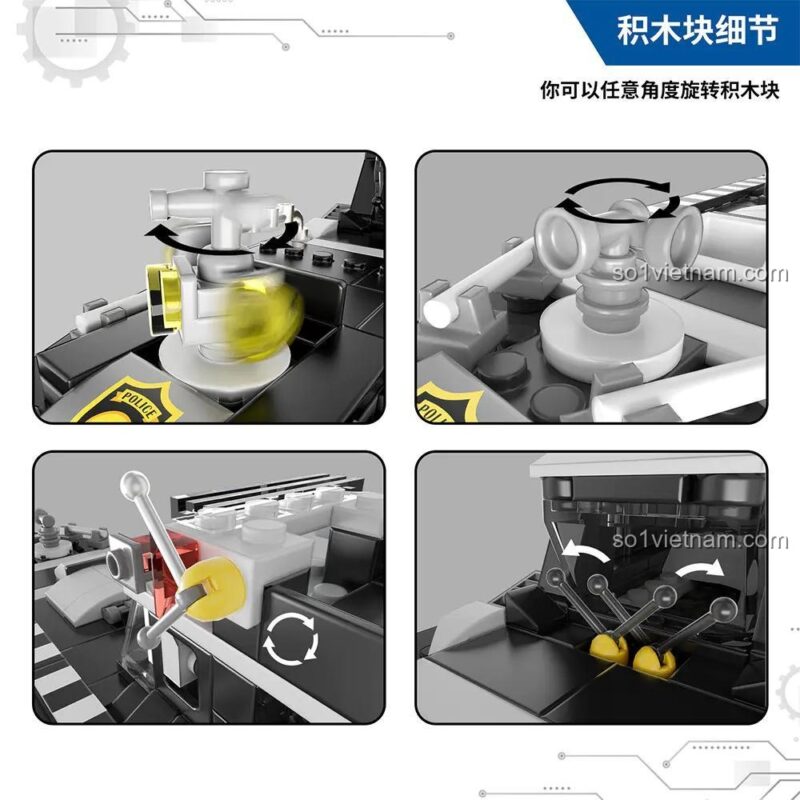 积木块细节

你可以任意角度旋转积木块

POLICE

so1vietnam.com

so1vietnam.com