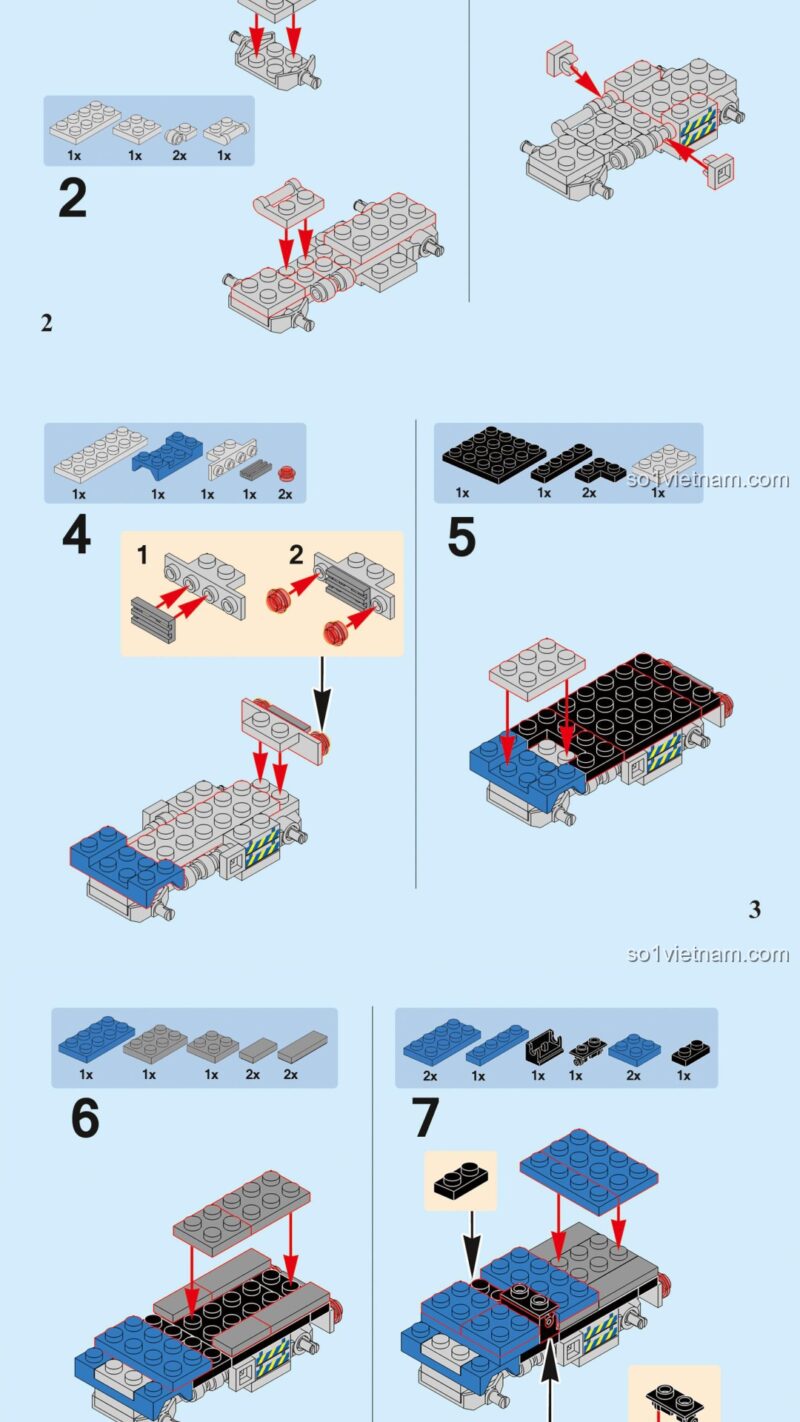 1x 1x 2x 1x

2

2

1x 1x 1x 1x 2x

4

1

2

1x 1x 2x 1x

so1vietnam.com

5

3

so1vietnam.com

1x 1x 1x 2x 2x

6

2x 1x 1x 1x 2x 1x

7