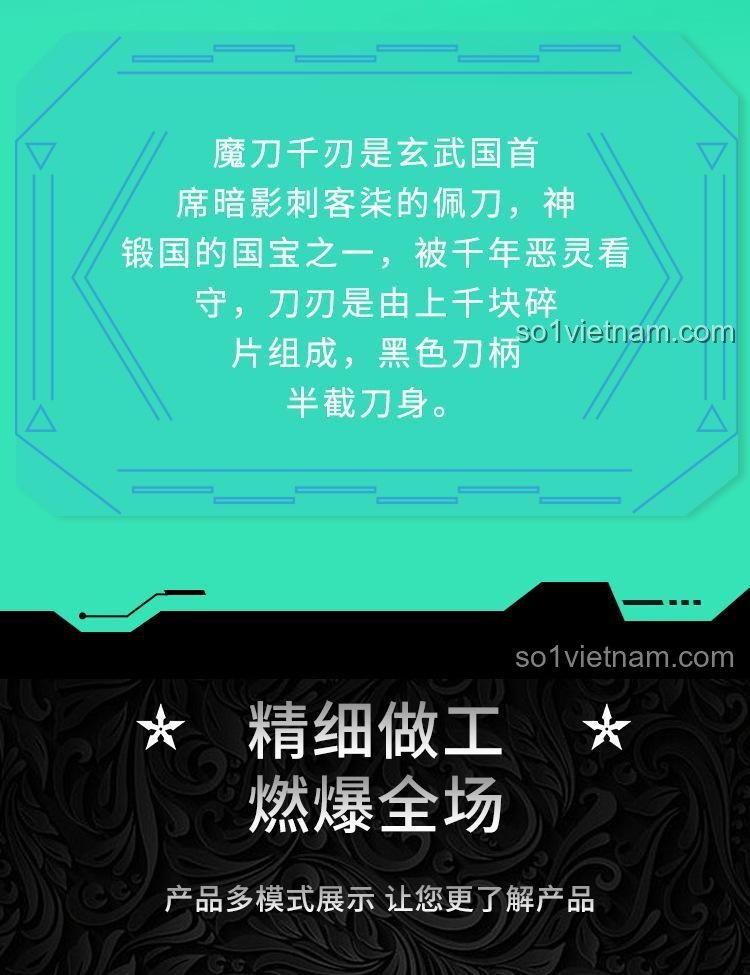 魔刀千刃是玄武国首席暗影刺客柒的佩刀，神锻国的国宝之一，被千年恶灵看守，刀刃是由上千块碎片组成，黑色刀柄半截刀身。

so1vietnam.com

so1vietnam.com

精细做工
燃爆全场

产品多模式展示 让您更了解产品