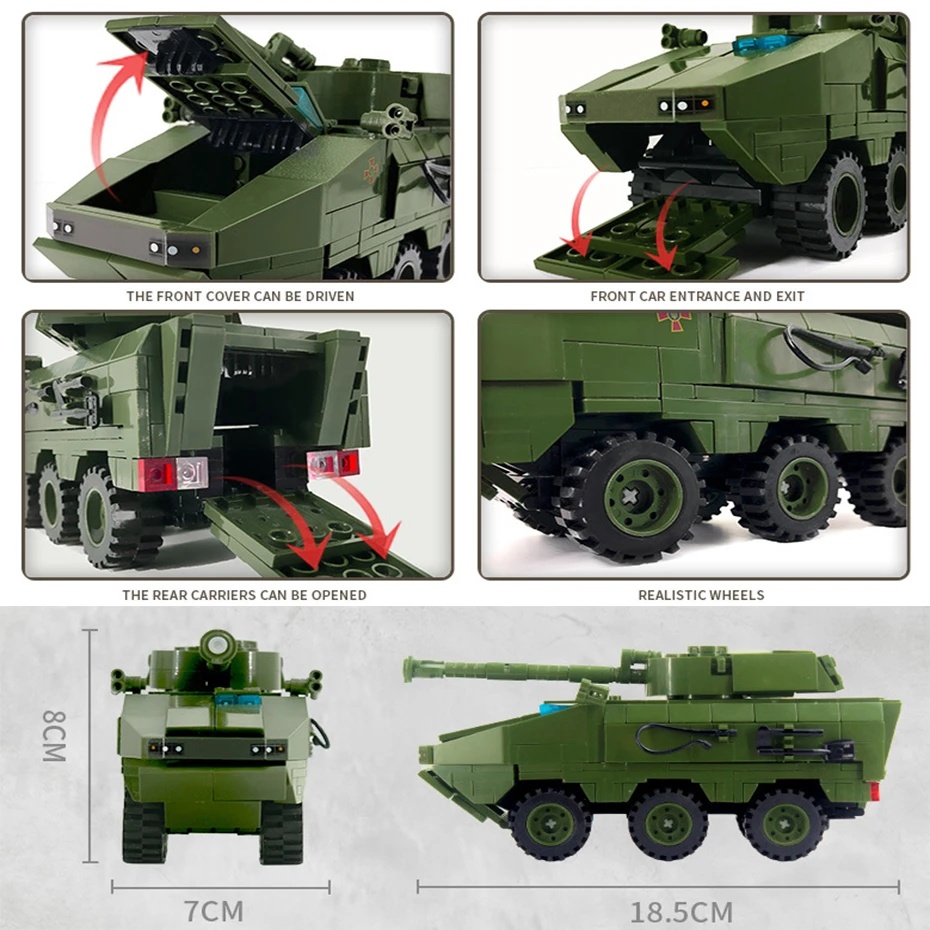 THE FRONT COVER CAN BE DRIVEN

FRONT CAR ENTRANCE AND EXIT

THE REAR CARRIERS CAN BE OPENED

REALISTIC WHEELS

8CM

7CM

18.5CM