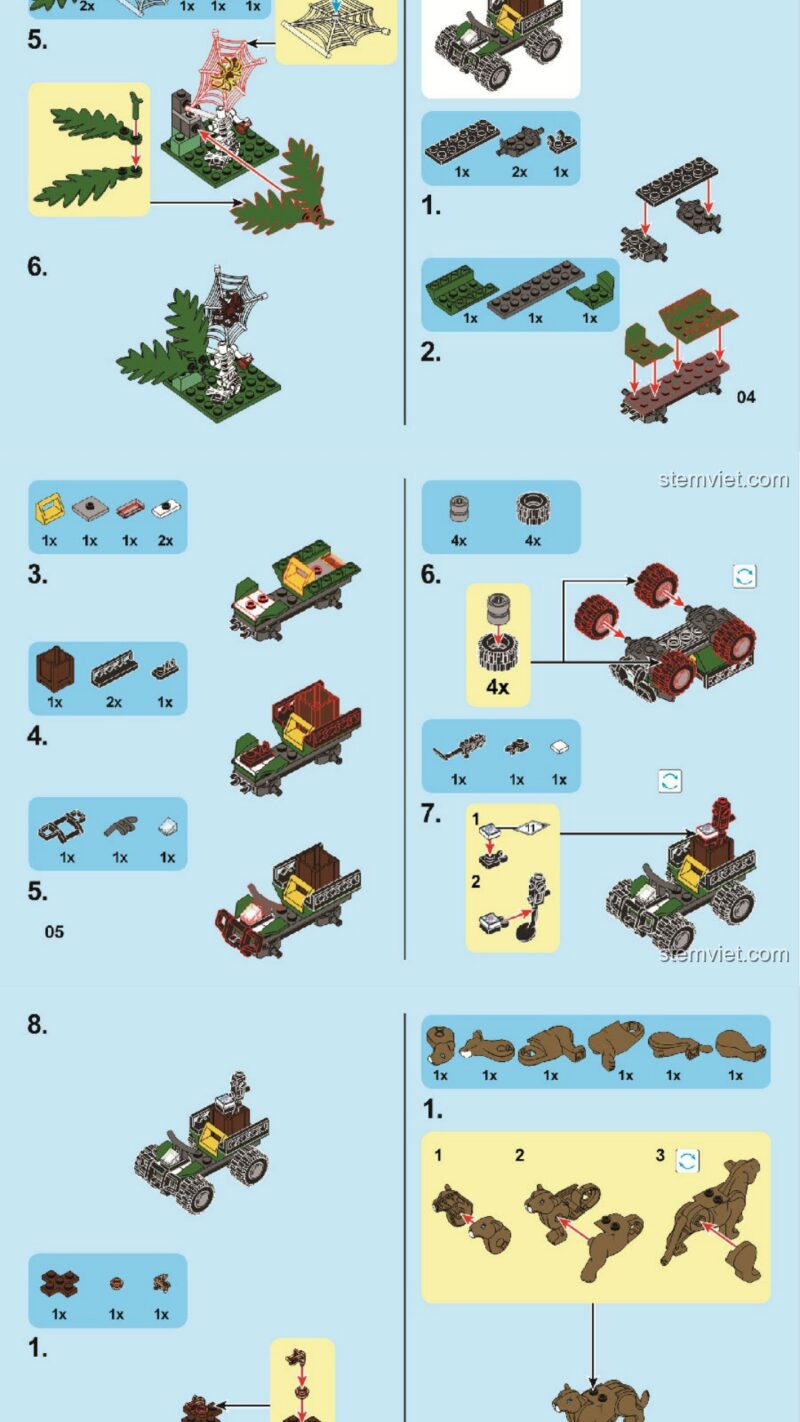 2x 1x 1x 1x

5.

6.

1x 2x 1x

1.

1x 1x 1x

2.

04

stemviet.com

1x 1x 1x 2x

3.

1x 2x 1x

4.

1x 1x 1x

5.

05

4x 4x

6.

4x

1x 1x 1x

7.

1

2

stemviet.com

8.

1x 1x 1x

1.

1x 1x 1x 1x 1x 1x

1.

1 2 3