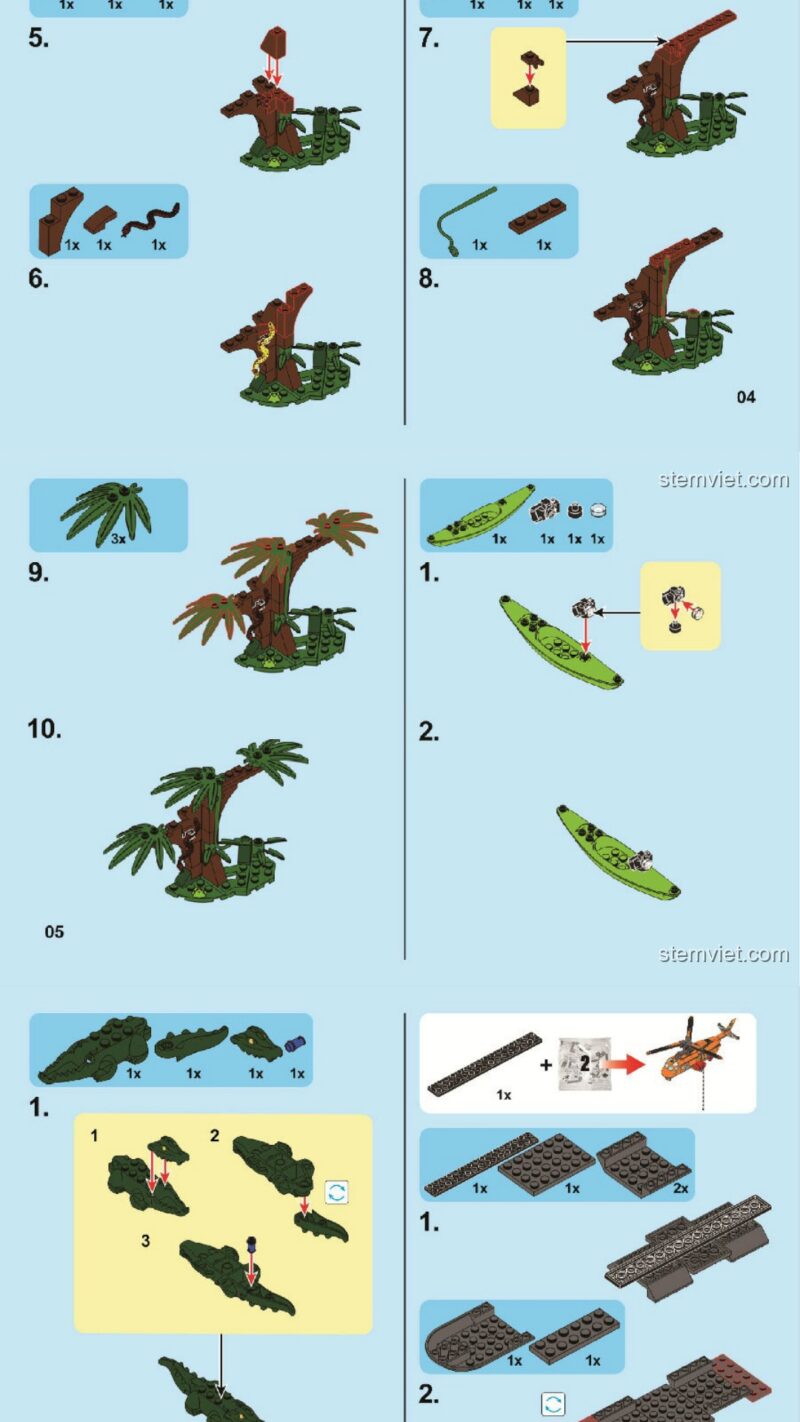 1x 1x 1x

5.

1x 1x 1x

6.

1x 1x 1x

7.

1x 1x

8.

04

stemviet.com

3x

9.

10.

05

1x 1x 1x 1x

1.

2.

stemviet.com

1x 1x 1x 1x

1.

1

2

3

1x

+ 2

1x 1x 2x

1.

1x 1x

2.