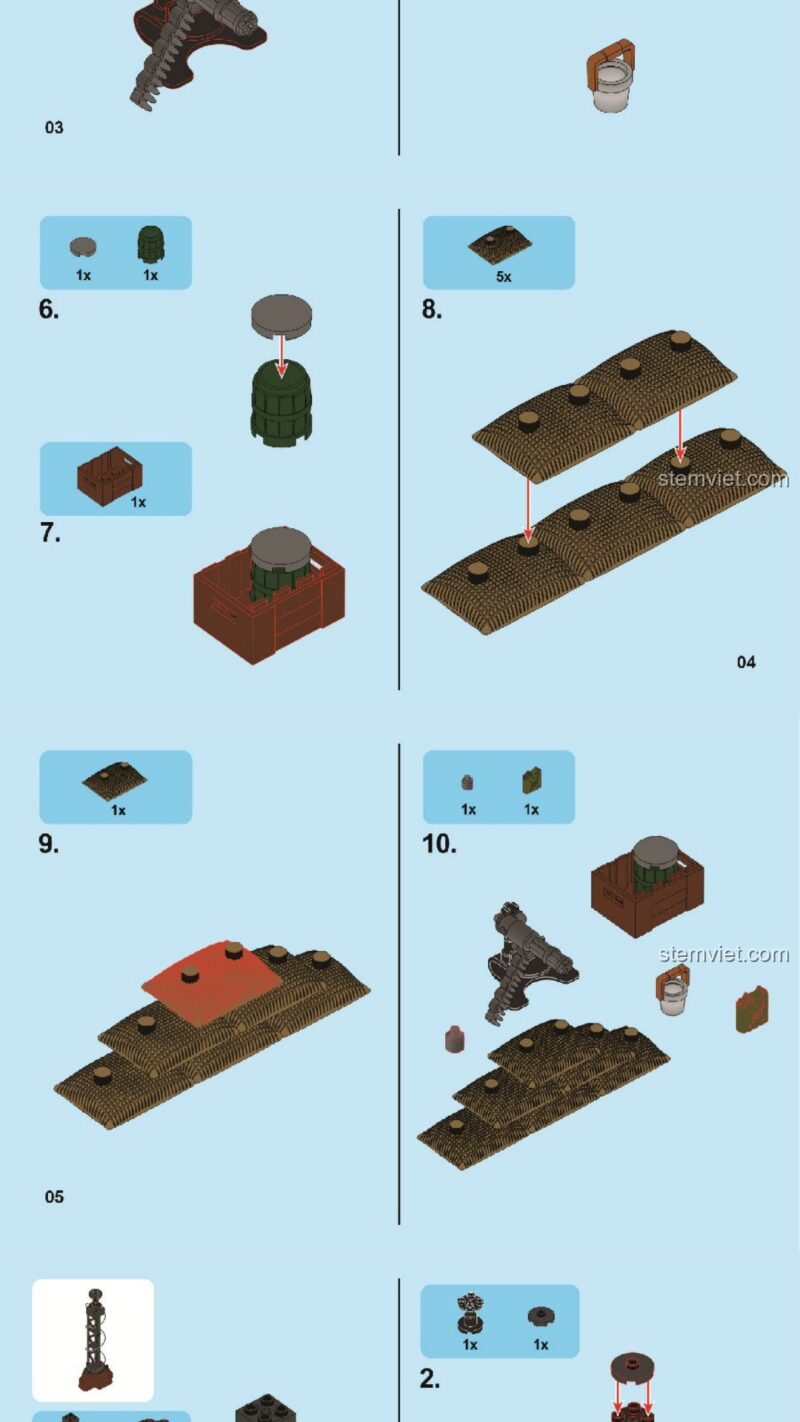 03

1x 1x

6.

1x

7.

5x

8.

stemviet.com

04

1x

9.

05

1x 1x

10.

stemviet.com

1x 1x

2.