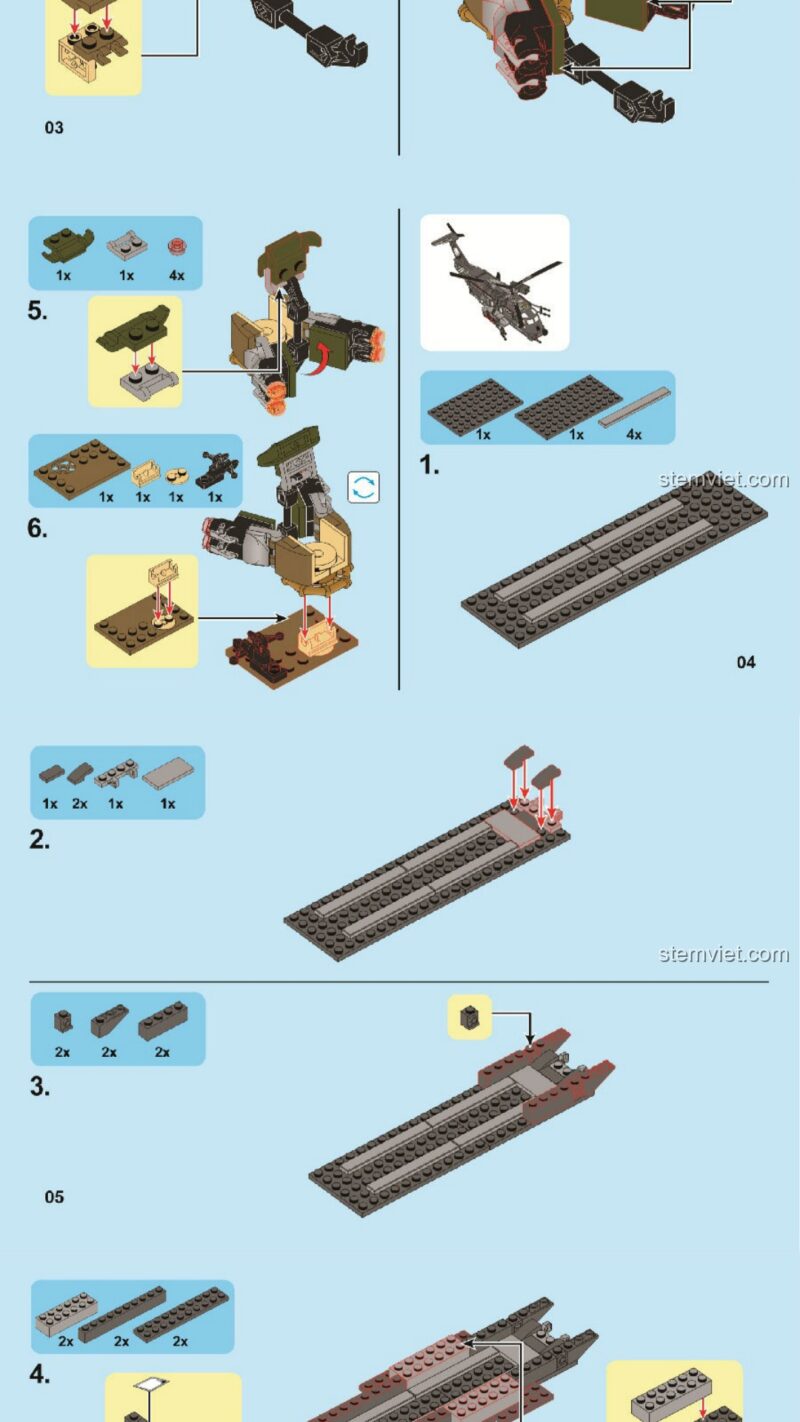 03

1x 1x 4x

5.

1x 1x 1x 1x

6.

1x 1x 4x

1.

stemviet.com

04

1x 2x 1x 1x

2.

stemviet.com

2x 2x 2x

3.

05

2x 2x 2x

4.