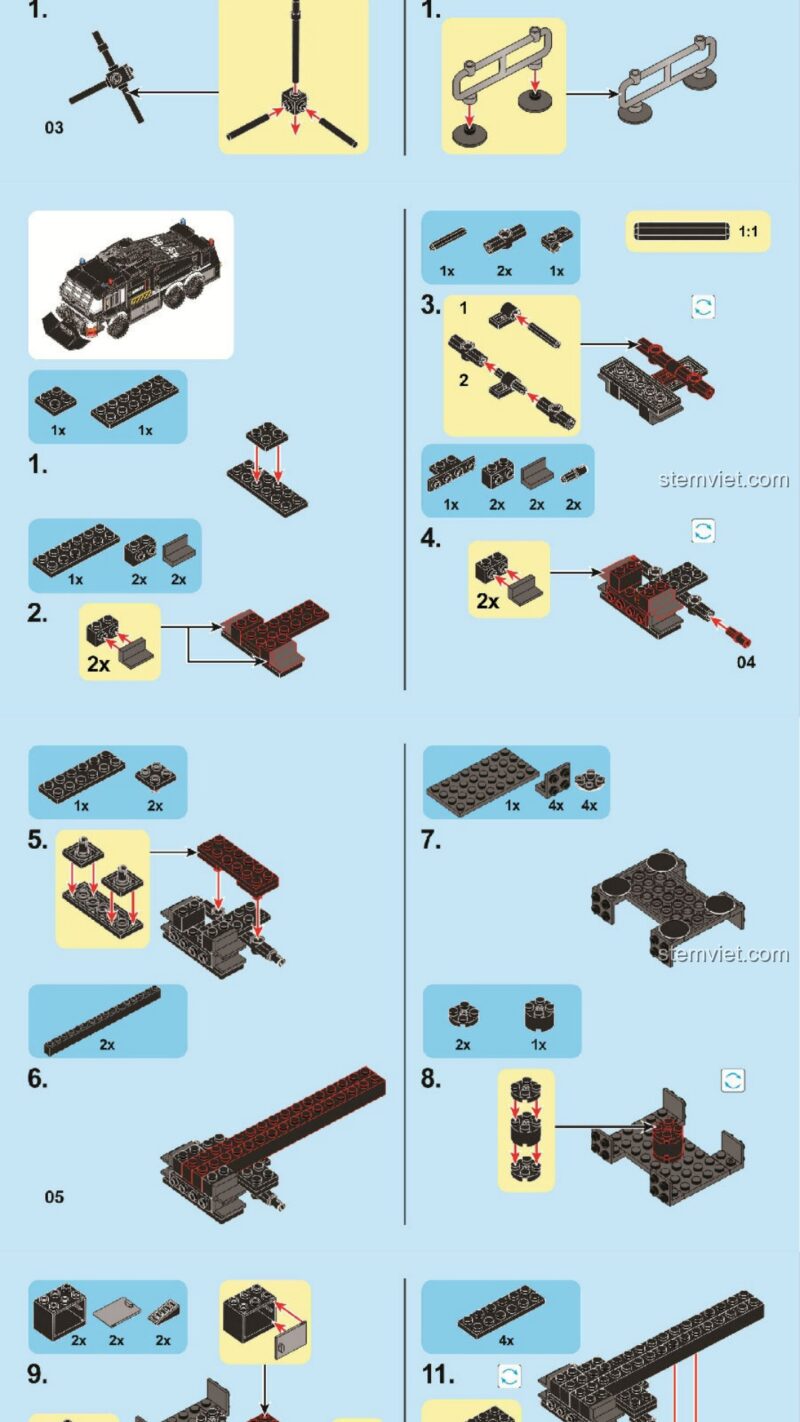 1.

03

1.

1x 1x

1.

1x 2x 2x

2.

2x

1x 2x 1x

1:1

3.

1

2

1x 2x 2x 2x

stemviet.com

4.

2x

04

1x 2x

5.

2x

6.

05

1x 4x 4x

7.

stemviet.com

2x 1x

8.

2x 2x 2x

9.

4x

11.