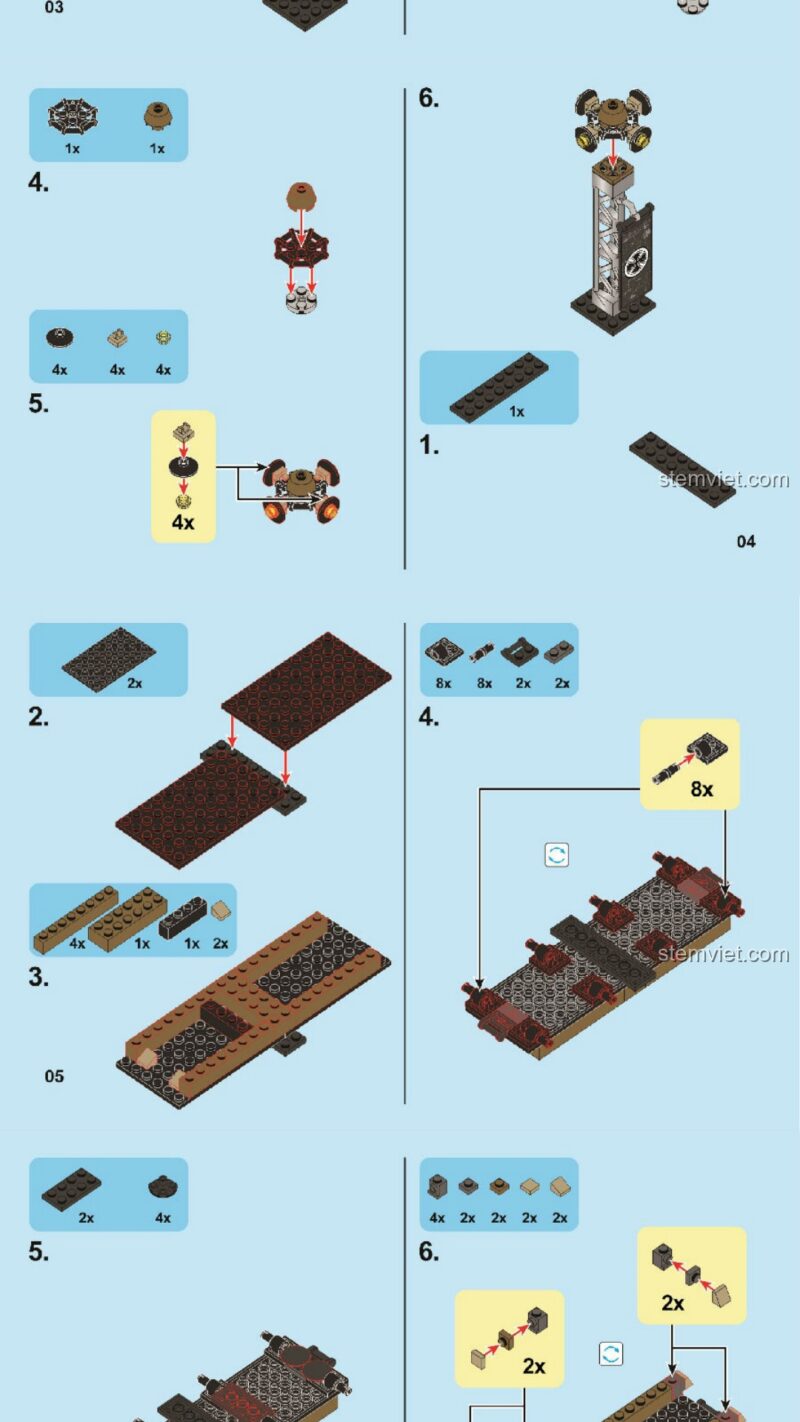 03

1x 1x

4.

4x 4x 4x

5.

4x

6.

1x

1.

stemviet.com

04

2x

2.

4x 1x 1x 2x

3.

05

8x 8x 2x 2x

4.

8x

stemviet.com

2x 4x

5.

4x 2x 2x 2x 2x

6.

2x

2x