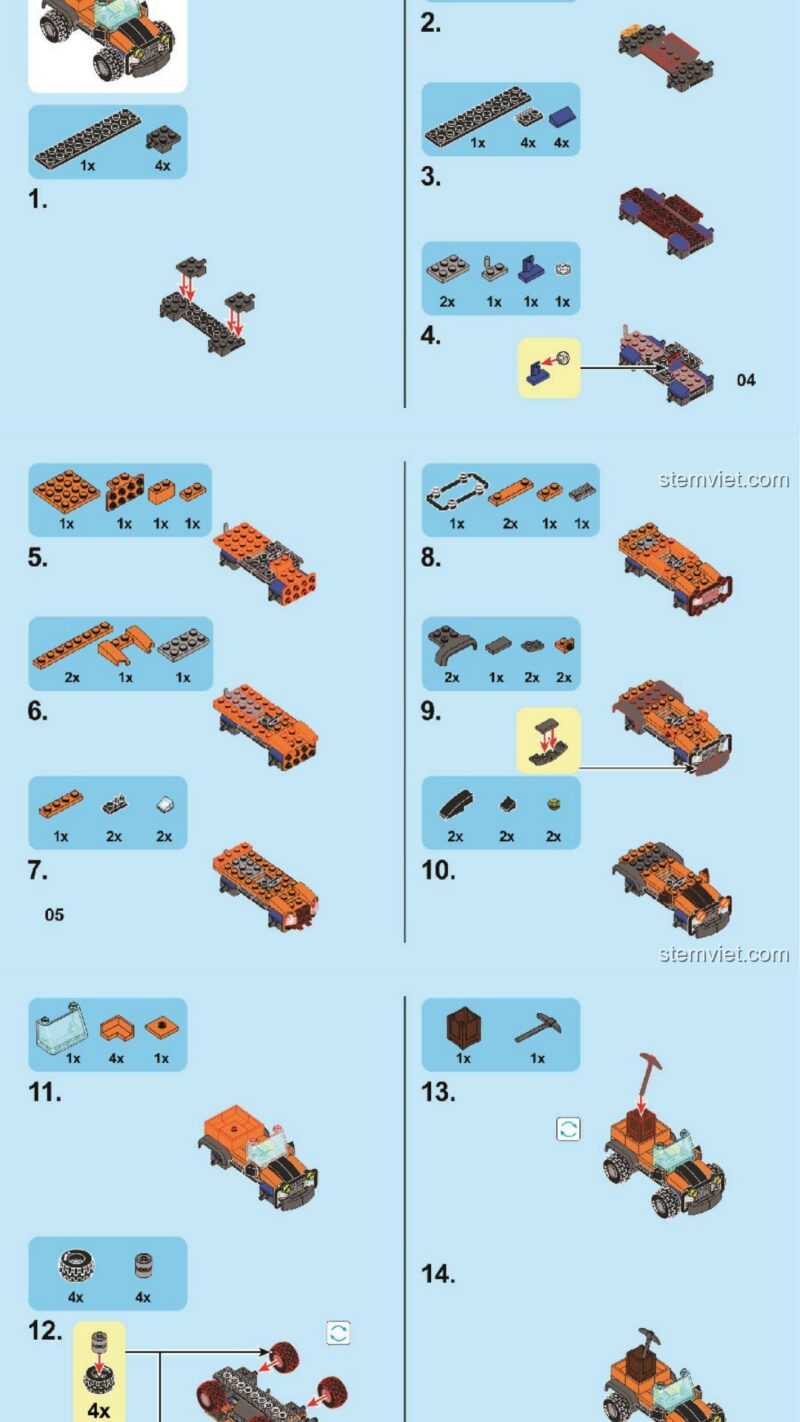 1x 4x

1.

2.

1x 4x 4x

3.

2x 1x 1x 1x

4.

04

1x 1x 1x 1x

5.

2x 1x 1x

6.

1x 2x 2x

7.

05

stemviet.com

1x 2x 1x 1x

8.

2x 1x 2x 2x

9.

2x 2x 2x

10.

stemviet.com

1x 4x 1x

11.

4x 4x

12.

4x

1x 1x

13.

14.