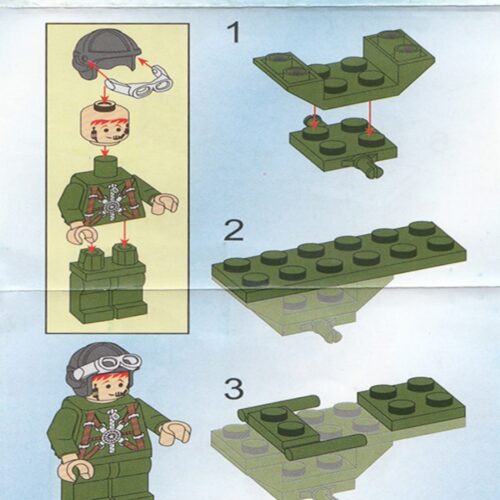 1

2

3