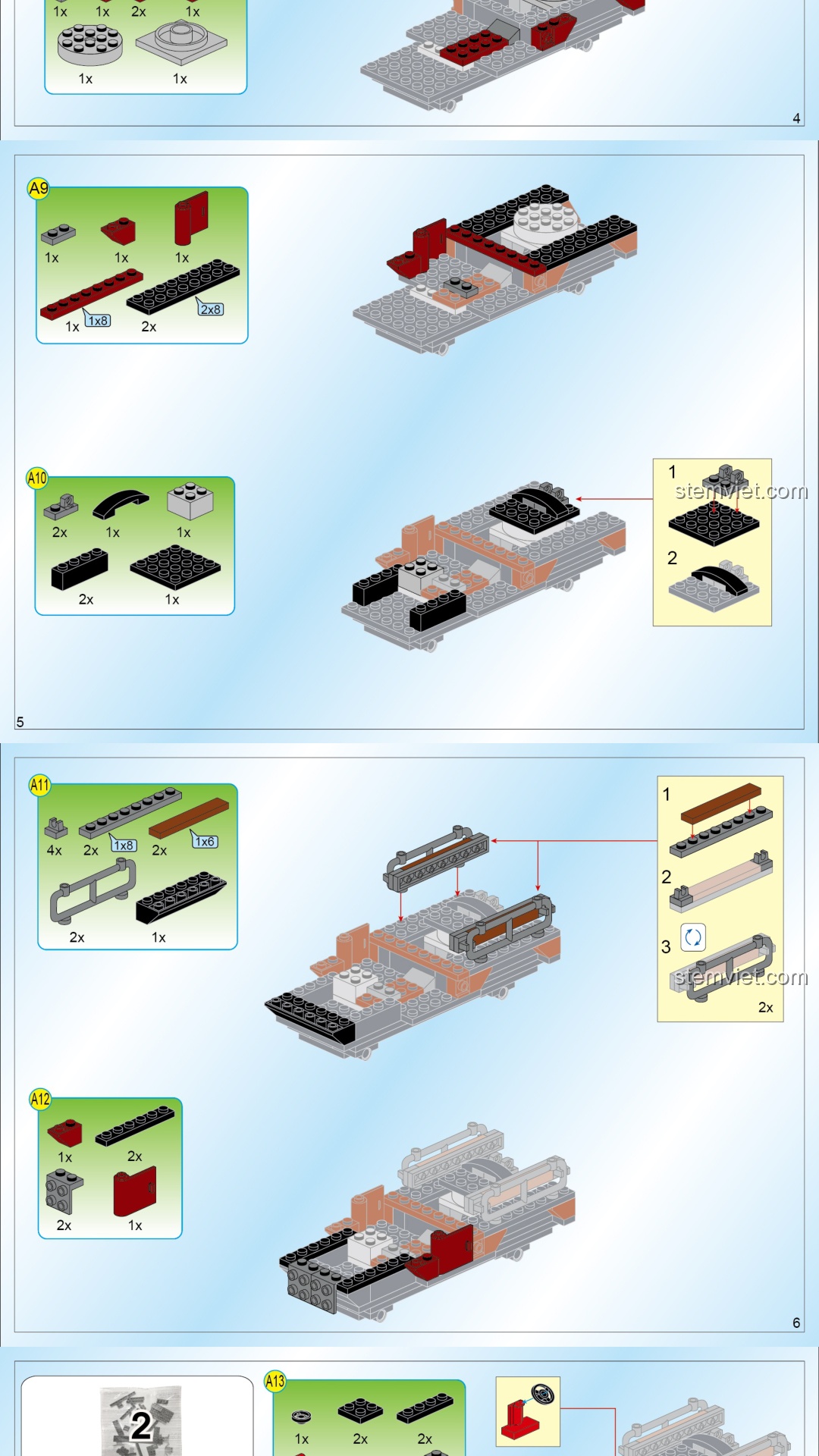 1x 1x 2x 1x

1x 1x

4

A9

1x 1x 1x

1x 1x8 2x 2x8

A10

2x 1x 1x

2x 1x

1

stemviet.com

2

5

A11

4x 2x 1x8 2x 1x6

2x 1x

1

2

3

stemviet.com

2x

A12

1x 2x

2x 1x

6

2

A13

1x 2x 2x