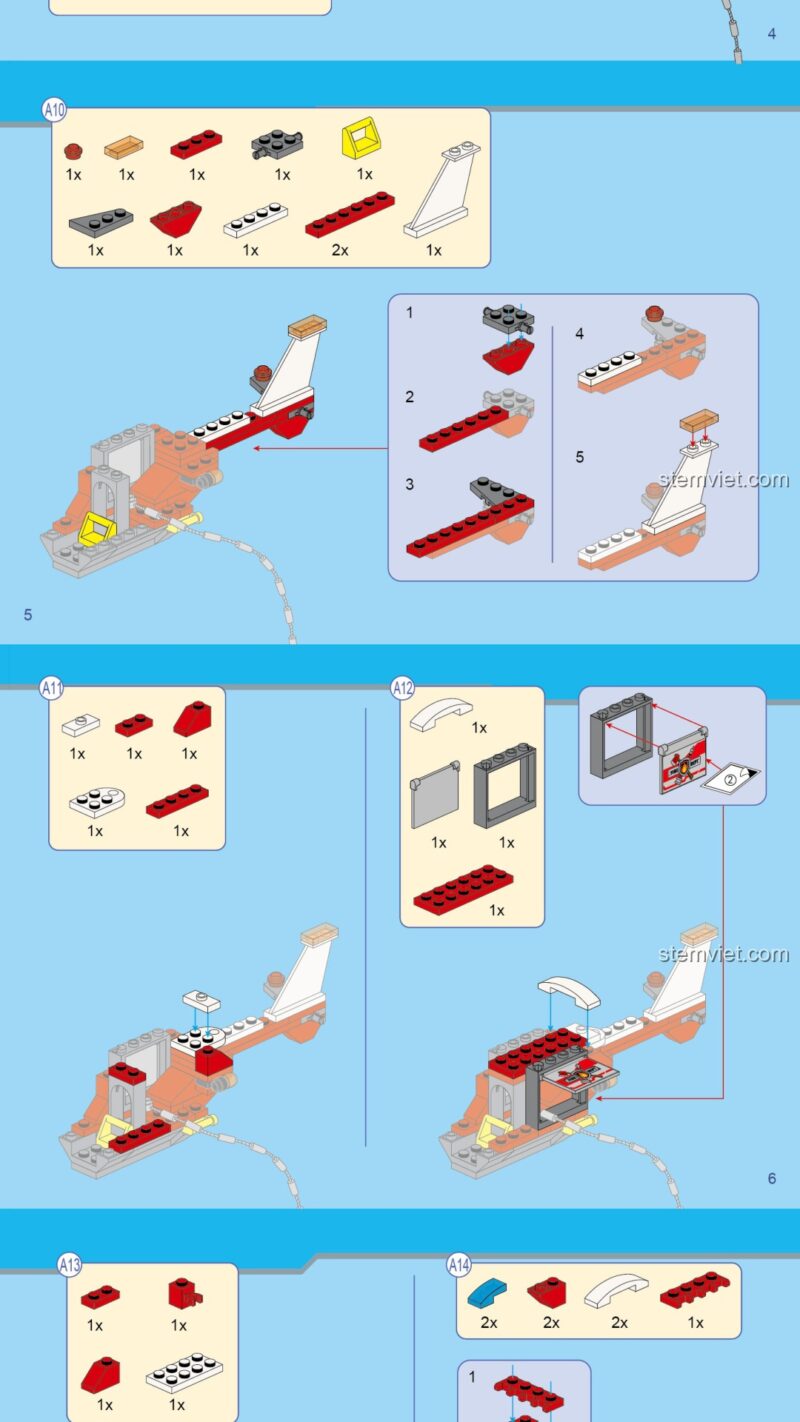 4

A10

1x 1x 1x 1x 1x

1x 1x 1x 2x 1x

1
2
3
4
5

stemviet.com

5

A11

1x 1x 1x

1x 1x

A12

1x

1x 1x

1x

②

stemviet.com

6

A13

1x 1x

1x 1x

A14

2x 2x 2x 1x

1