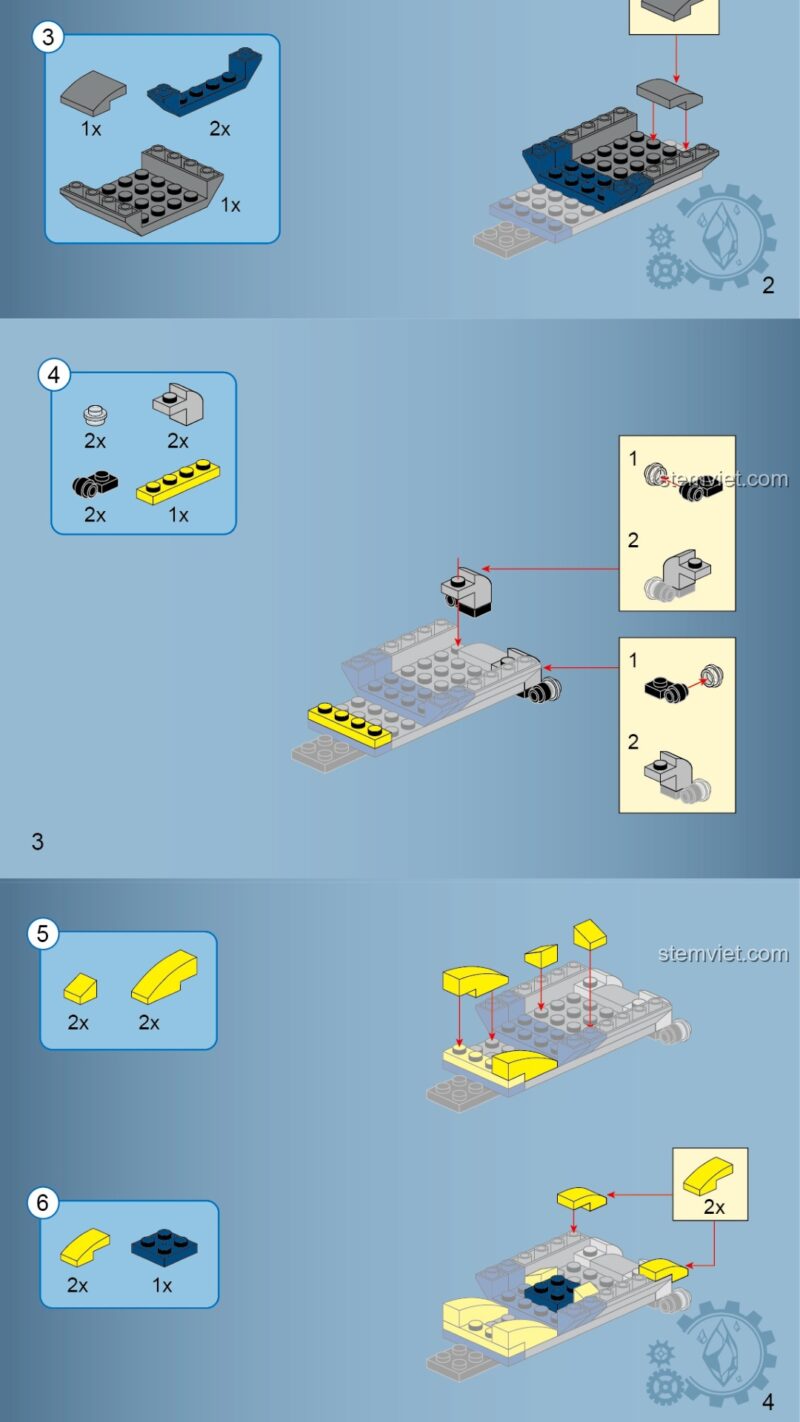 3

1x

2x

1x

2

4

2x

2x

2x

1x

1

stemviet.com

2

1

2

3

5

2x

2x

stemviet.com

6

2x

1x

2x

4