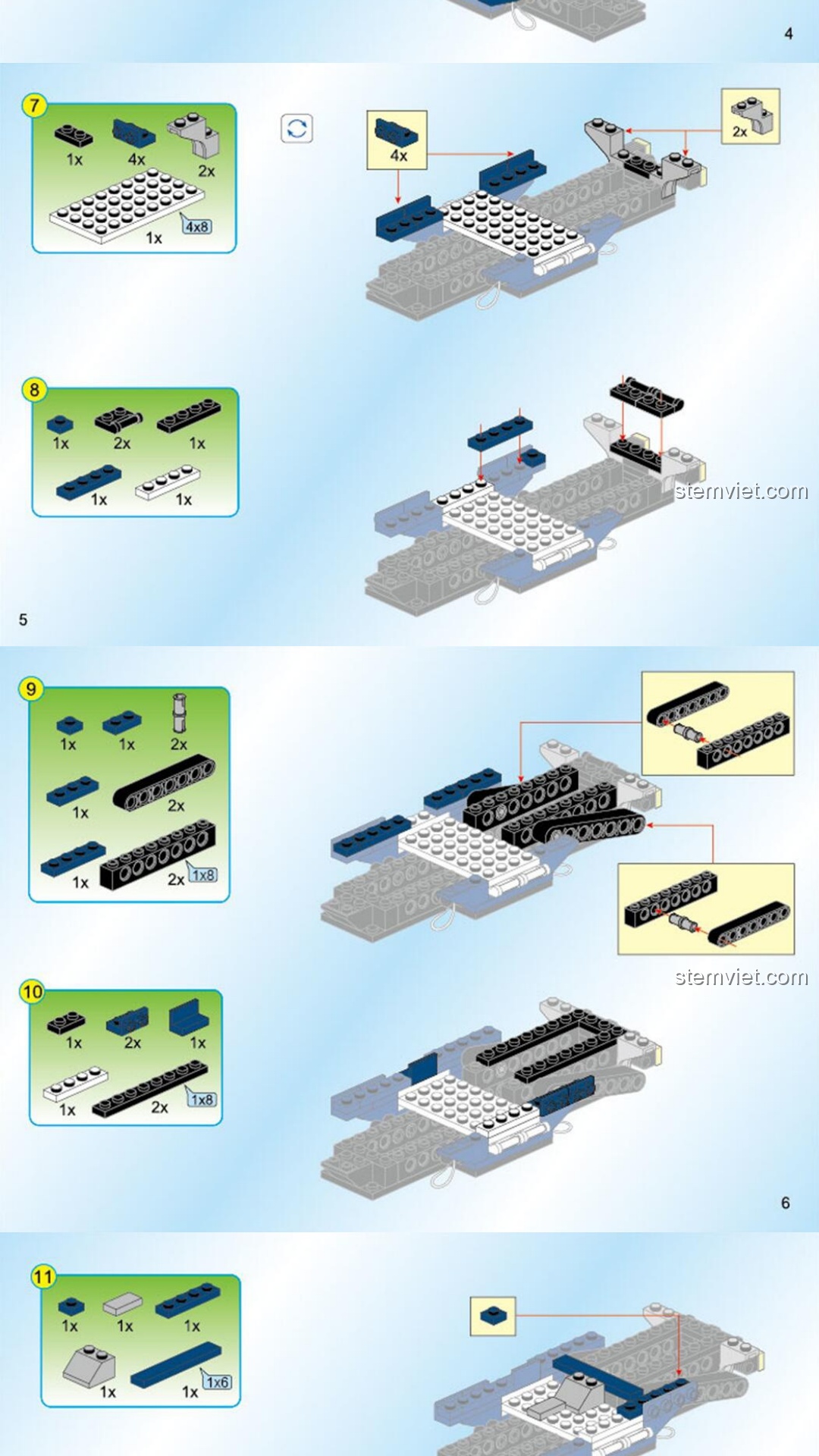 4

7
1x
4x
2x
1x
4x8

4x

2x

8
1x
2x
1x
1x
1x

stemviet.com

5

9
1x
1x
2x
1x
2x
1x
2x
1x8

stemviet.com

10
1x
2x
1x
1x
2x
1x8

6

11
1x
1x
1x
1x
1x
1x6