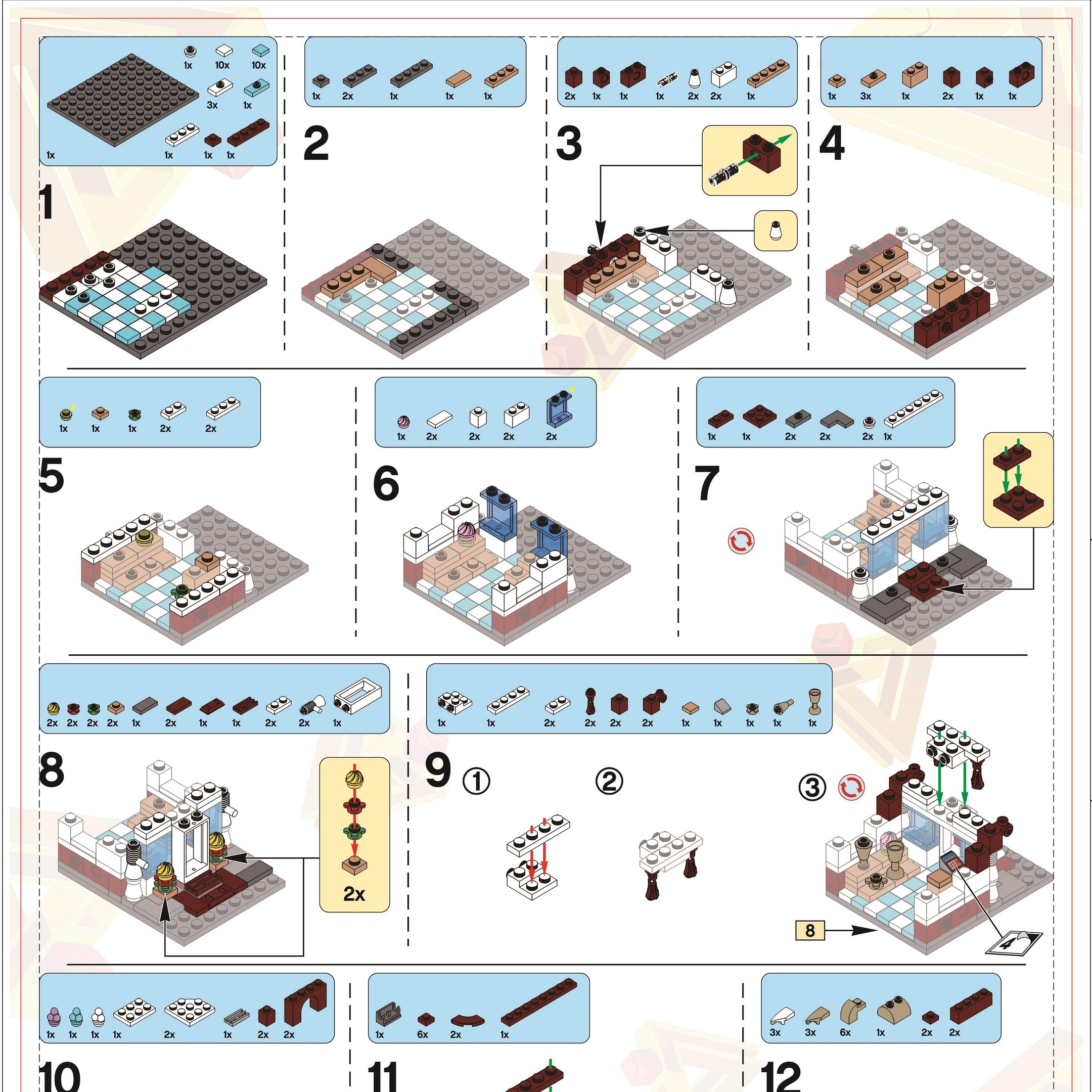 1x 10x 10x
3x 1x
1x 1x 1x 1x

1

1x 2x 1x 1x 1x

2

2x 1x 1x 1x 2x 2x 1x

3

1x 3x 1x 2x 1x 1x

4

1x 1x 1x 2x 2x

5

1x 2x 2x 2x 2x

6

1x 1x 2x 2x 2x 1x

7

2x 2x 2x 2x 1x 2x 1x 1x 2x 2x 1x

8

2x

1x 1x 2x 2x 2x 2x 1x 1x 1x 1x 1x

9 ① ② ③

8

4

1x 1x 1x 1x 2x 1x 2x 2x

10

1x 6x 2x 1x

11

3x 3x 6x 1x 2x 2x

12