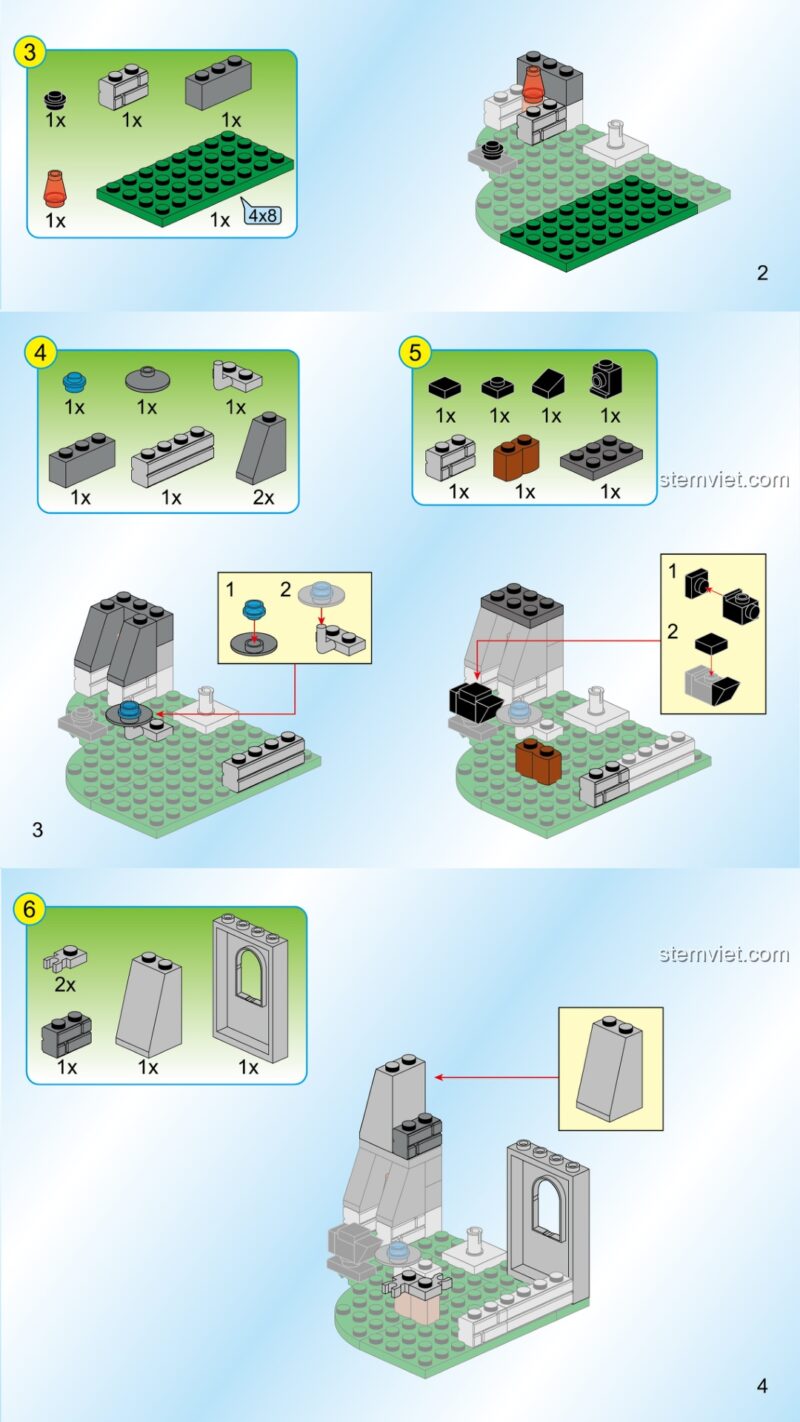 3
1x 1x 1x
1x 1x 4x8

2

4
1x 1x 1x
1x 1x 2x

5
1x 1x 1x 1x
1x 1x 1x

stemviet.com

1 2

1
2

3

6
2x
1x 1x 1x

stemviet.com

4