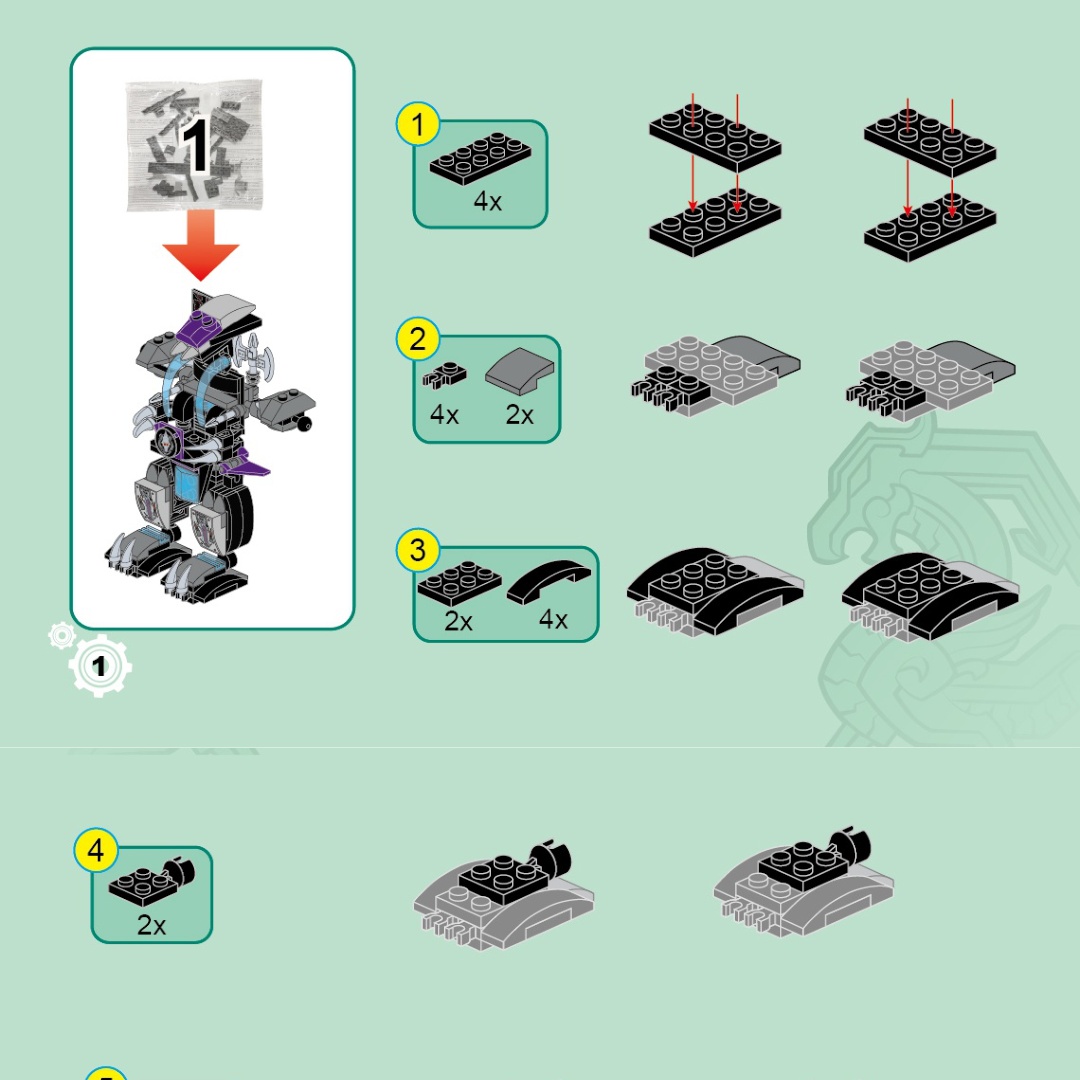 1

1

1
4x

2
4x 2x

3
2x 4x

4
2x