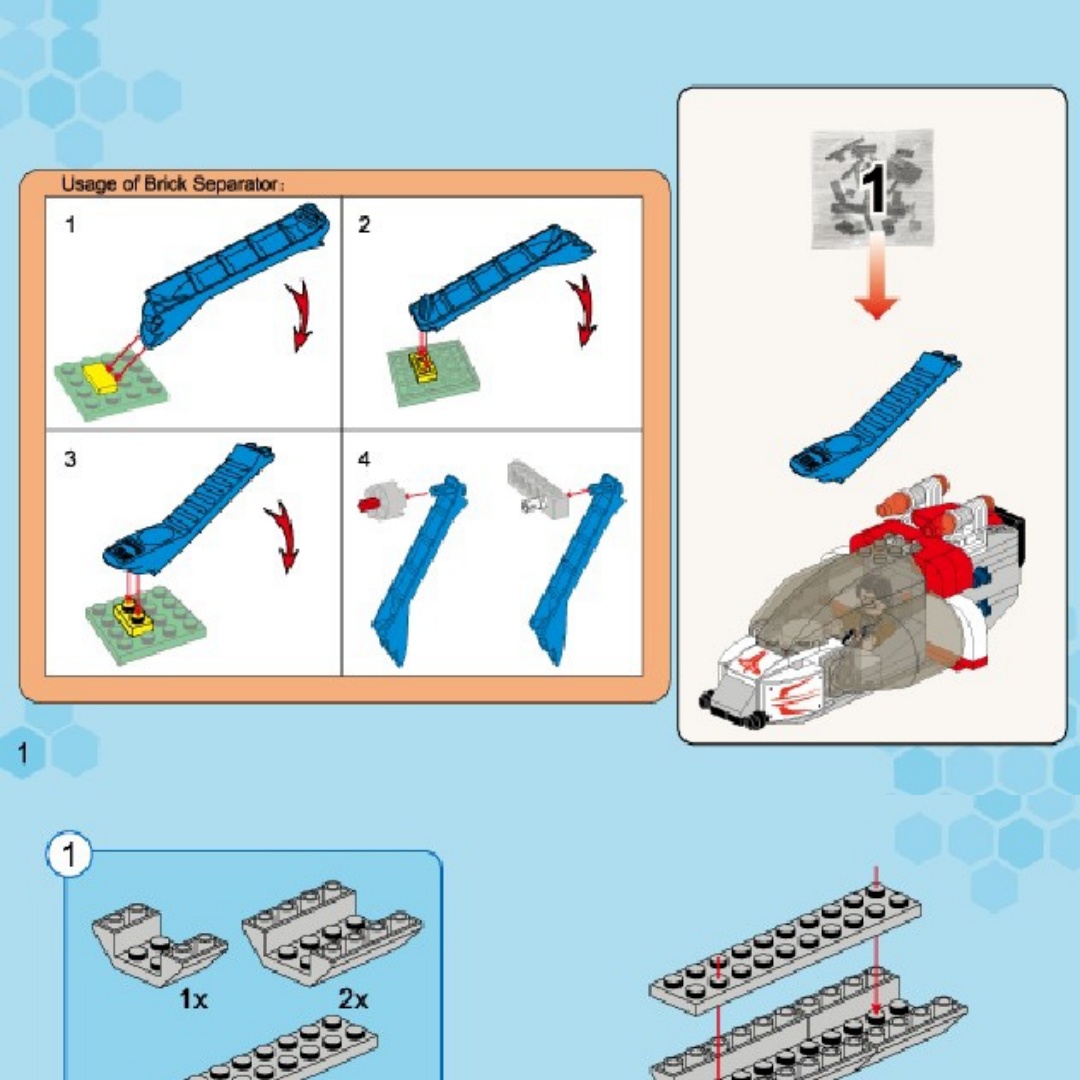 Usage of Brick Separator:

1

2

3

4

1

1

1

1x

2x