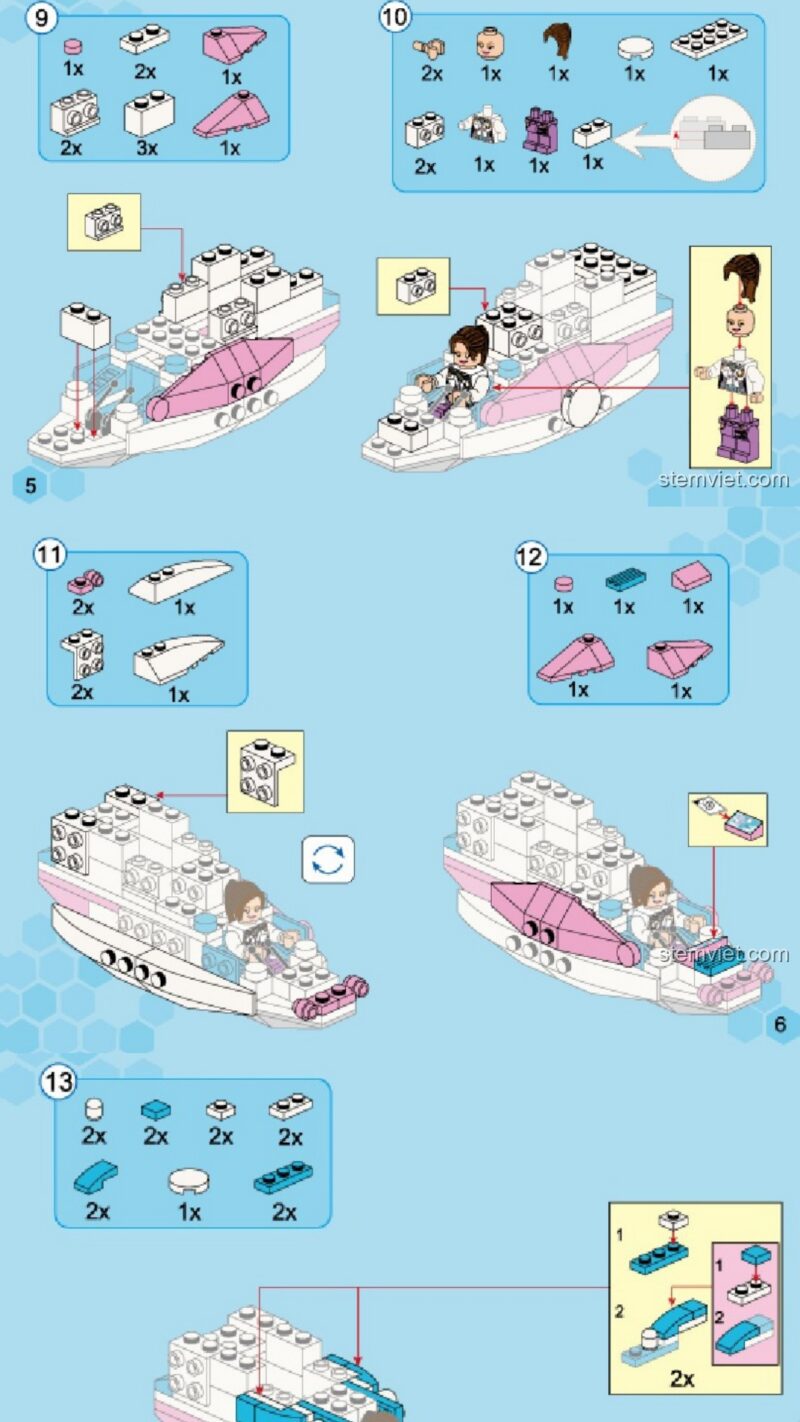 9
1x 2x 1x
2x 3x 1x

10
2x 1x 1x 1x 1x
2x 1x 1x 1x

5

stemviet.com

11
2x 1x
2x 1x

12
1x 1x 1x
1x 1x

stemviet.com

6

13
2x 2x 2x 2x
2x 1x 2x

1
2
1
2
2x