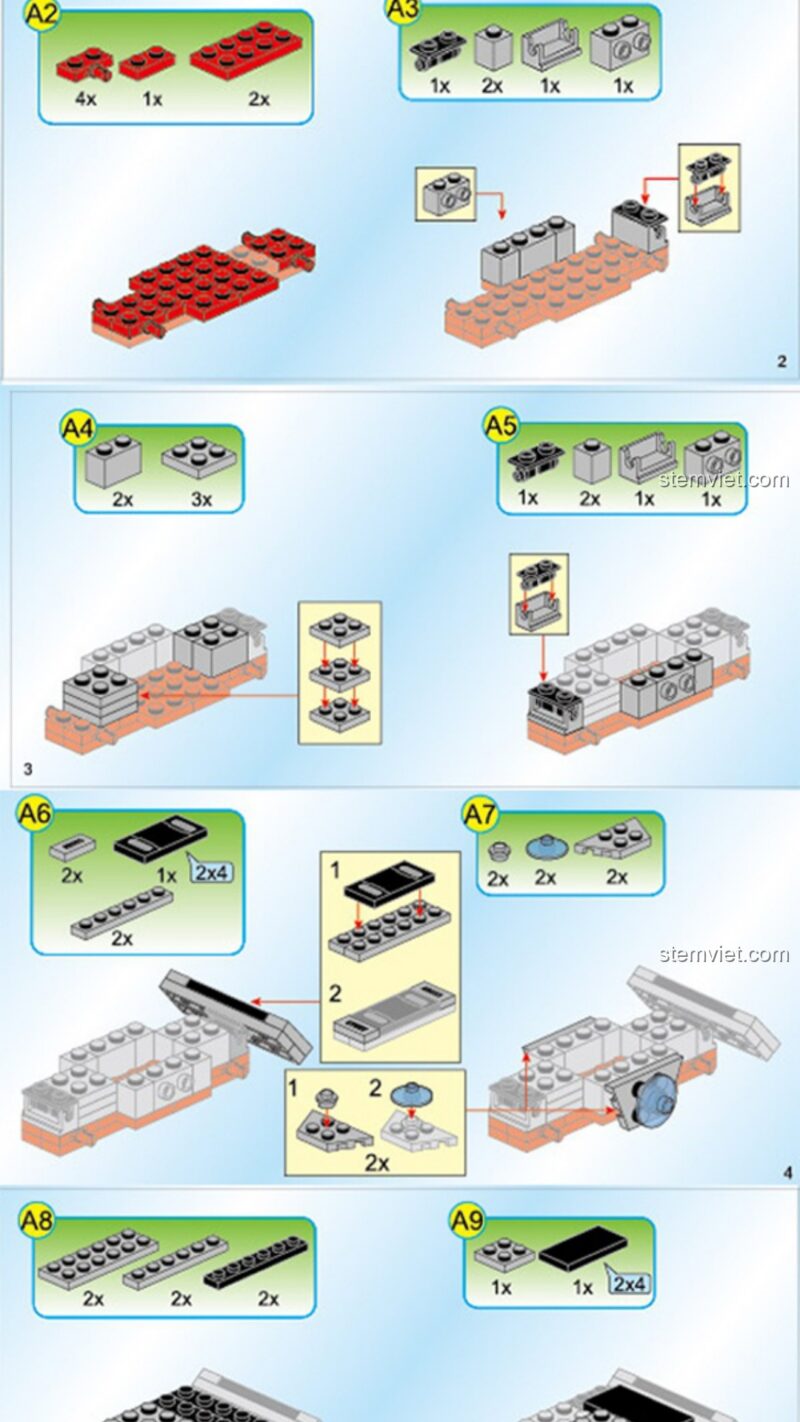 A2

4x 1x 2x

A3

1x 2x 1x 1x

2

A4

2x 3x

A5

1x 2x 1x 1x

stemviet.com

3

A6

2x 1x 2x4

2x

1

2

A7

2x 2x 2x

stemviet.com

1 2

2x

4

A8

2x 2x 2x

A9

1x 1x 2x4