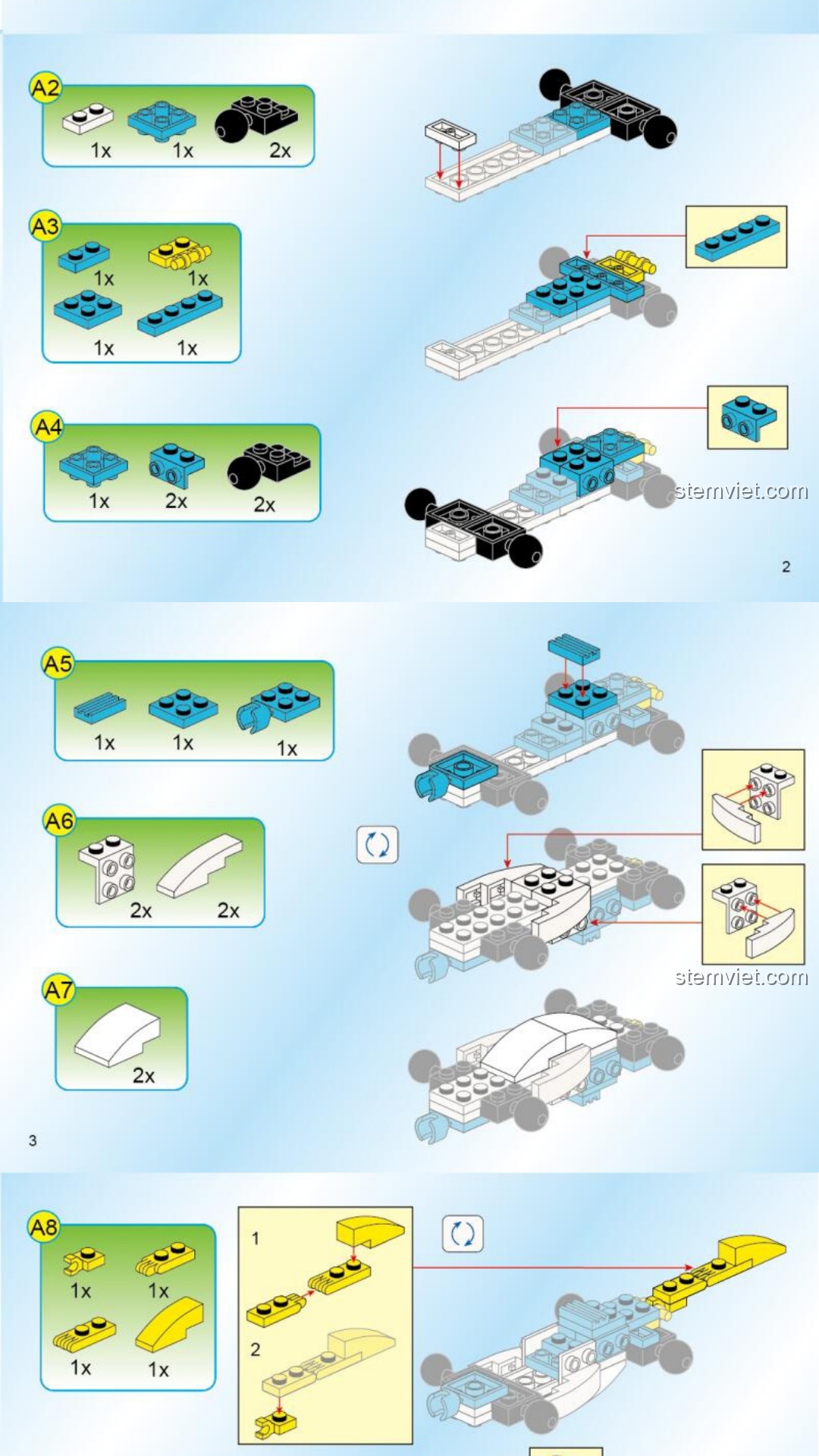 A2
1x 1x 2x

A3
1x 1x
1x 1x

A4
1x 2x 2x

stemviet.com

2

A5
1x 1x 1x

A6
2x 2x

A7
2x

stemviet.com

3

A8
1x 1x
1x 1x

1
2