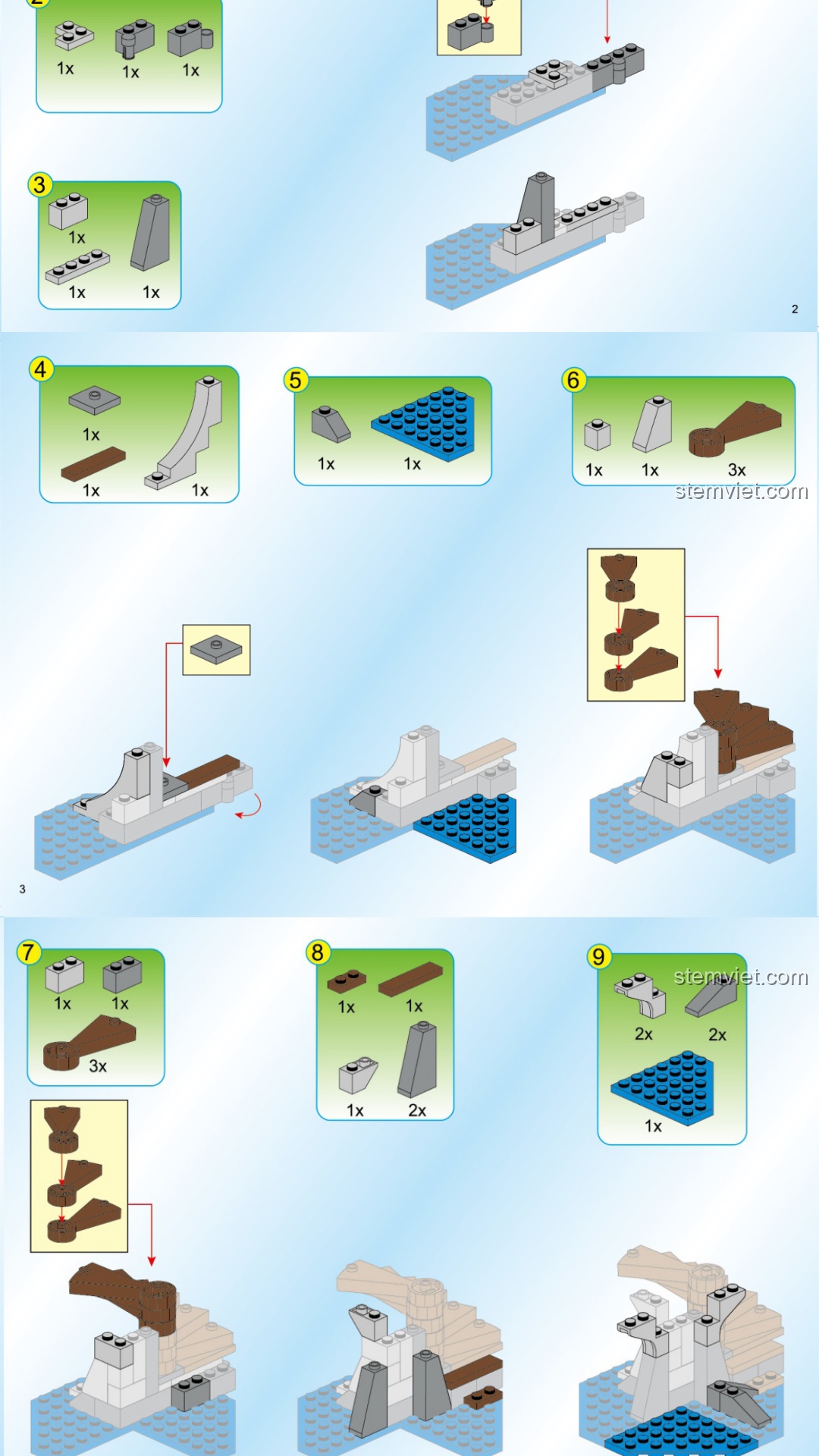 1x 1x 1x

3
1x
1x 1x

2

4
1x
1x 1x

5
1x 1x

6
1x 1x 3x

stemviet.com

3

7
1x 1x
3x

8
1x 1x
1x 2x

9
stemviet.com
2x 2x
1x