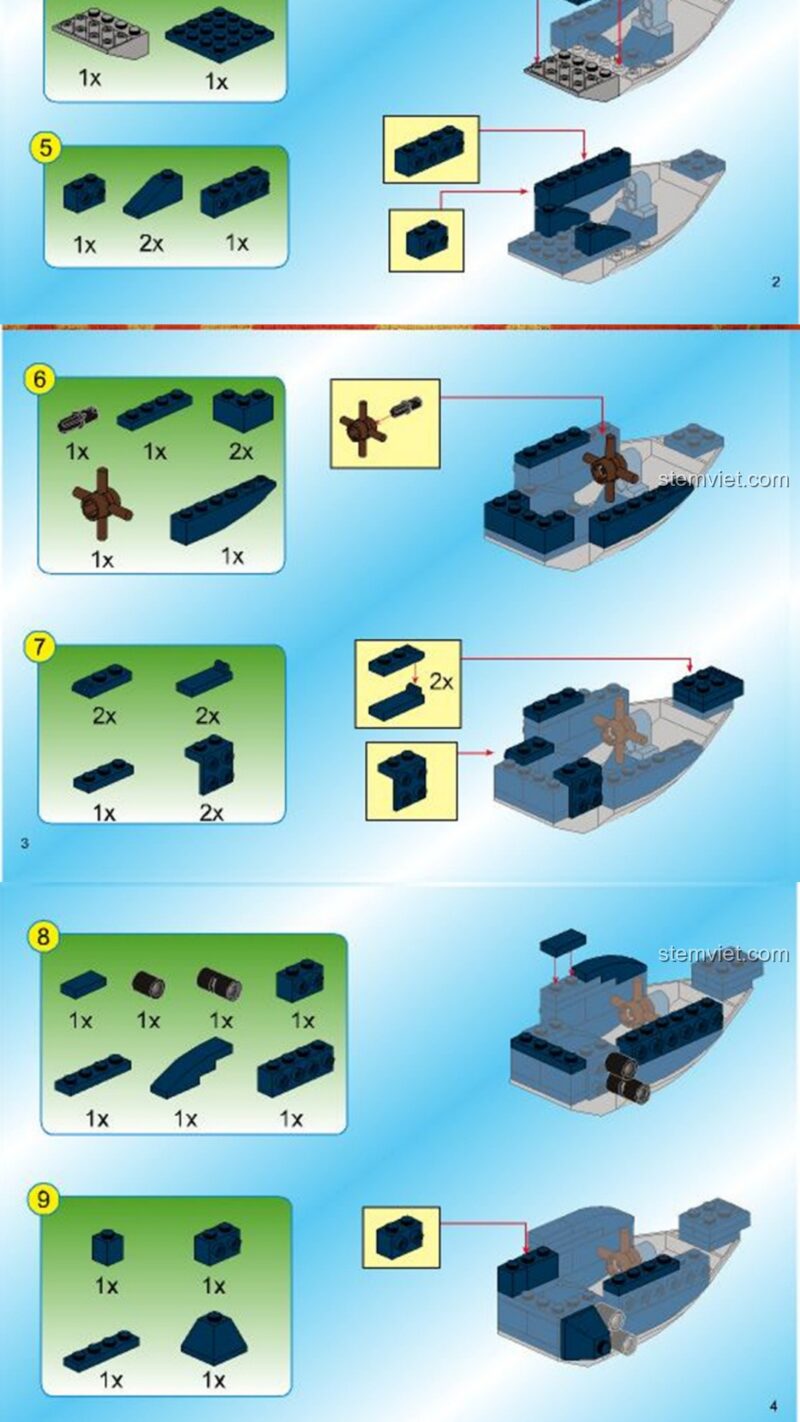 1x 1x

5
1x 2x 1x

2

6
1x 1x 2x
1x 1x

stemviet.com

7
2x 2x
1x 2x

2x

3

8
1x 1x 1x 1x
1x 1x 1x

stemviet.com

9
1x 1x
1x 1x

4