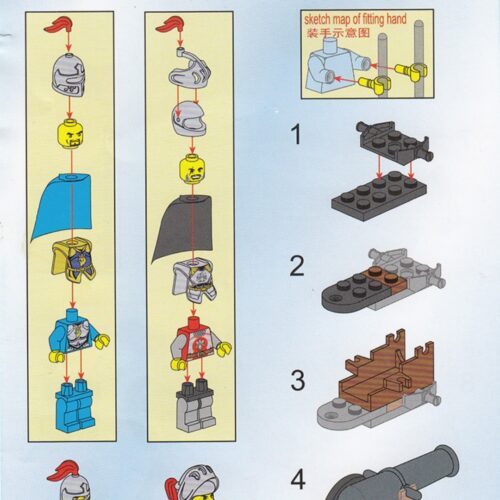 sketch map of fitting hand
装手示意图

1

2

3

4