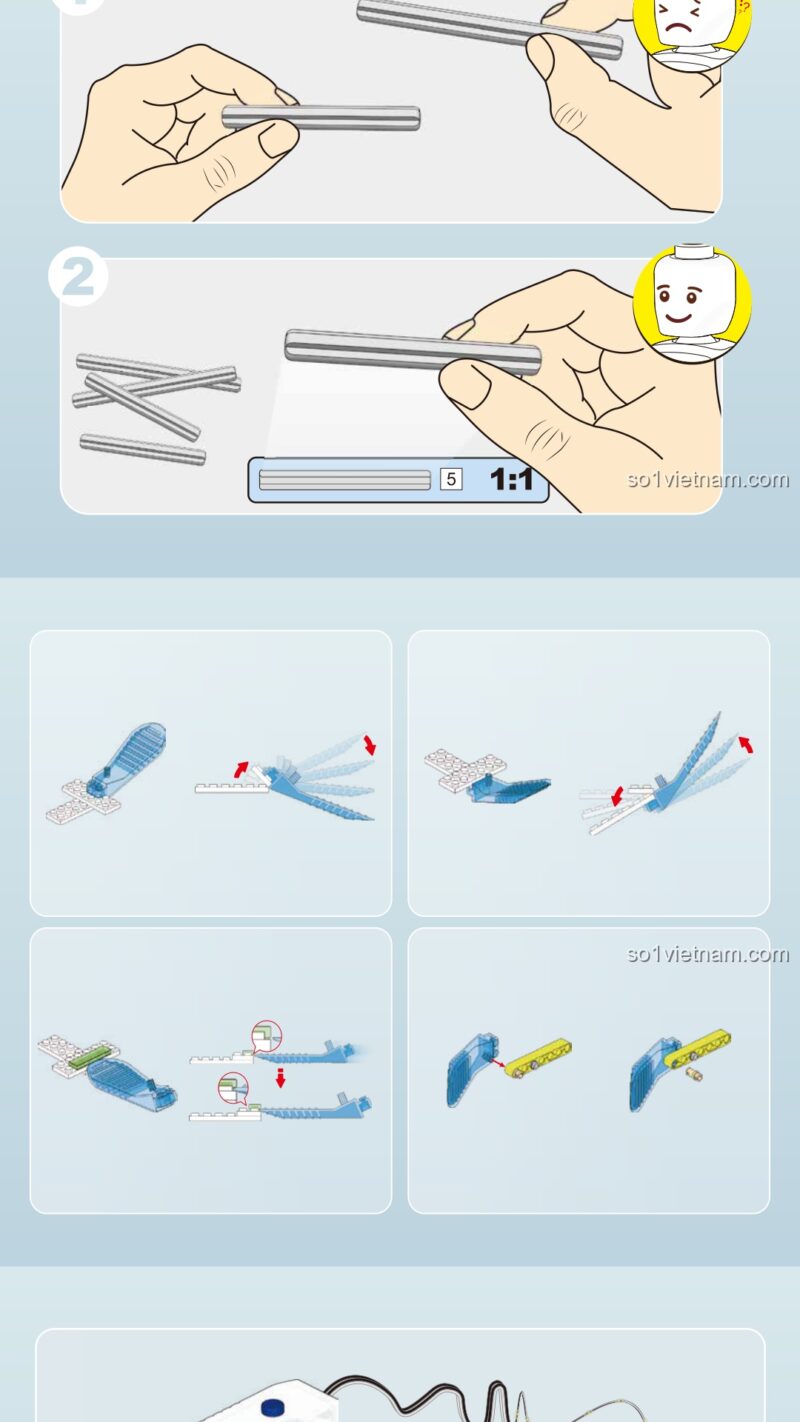 2

5 1:1

so1vietnam.com

so1vietnam.com