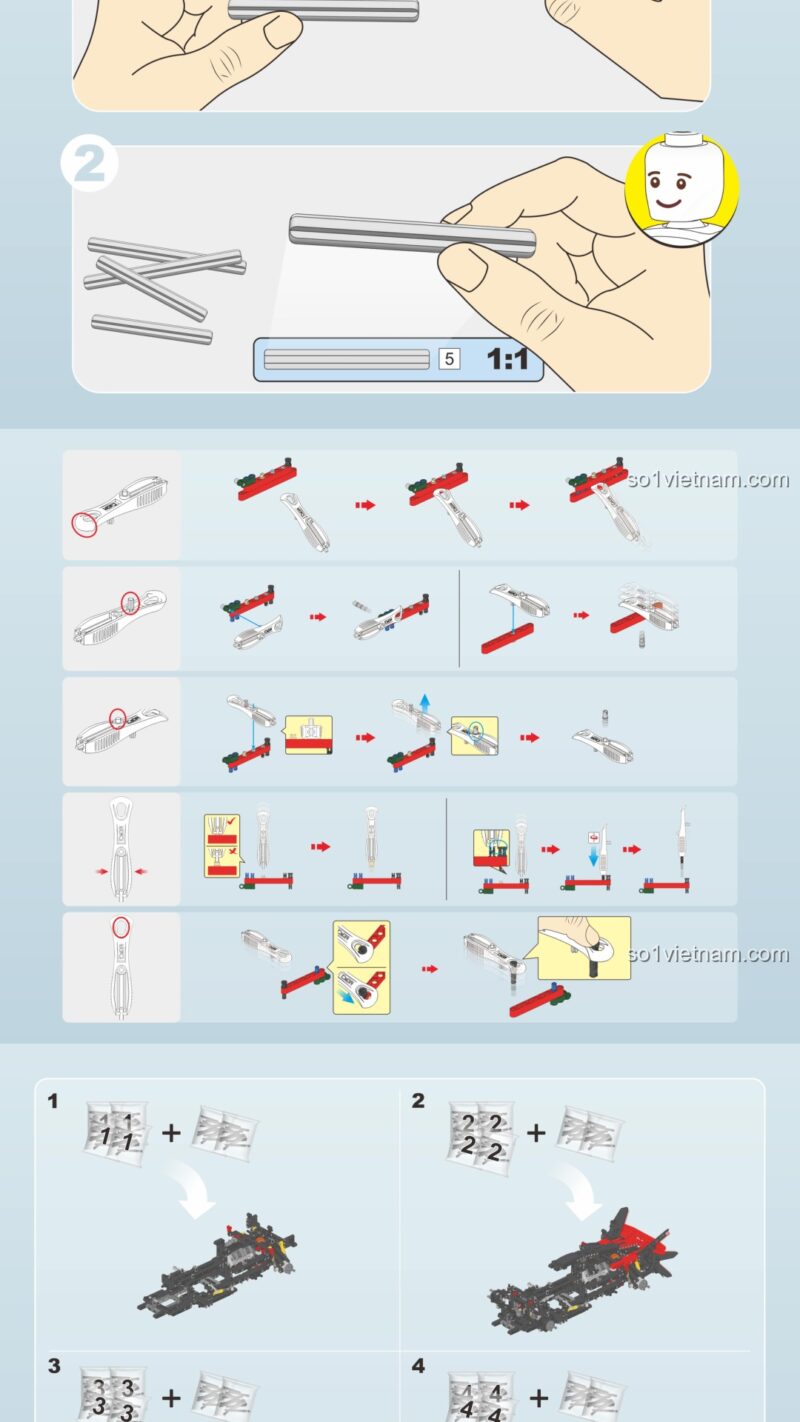 2

5 1:1

so1vietnam.com

so1vietnam.com

1
1 1
1 1
+

2
2 2
2 2
+

3
3 3
3 3
+

4
4 4
4 4
+