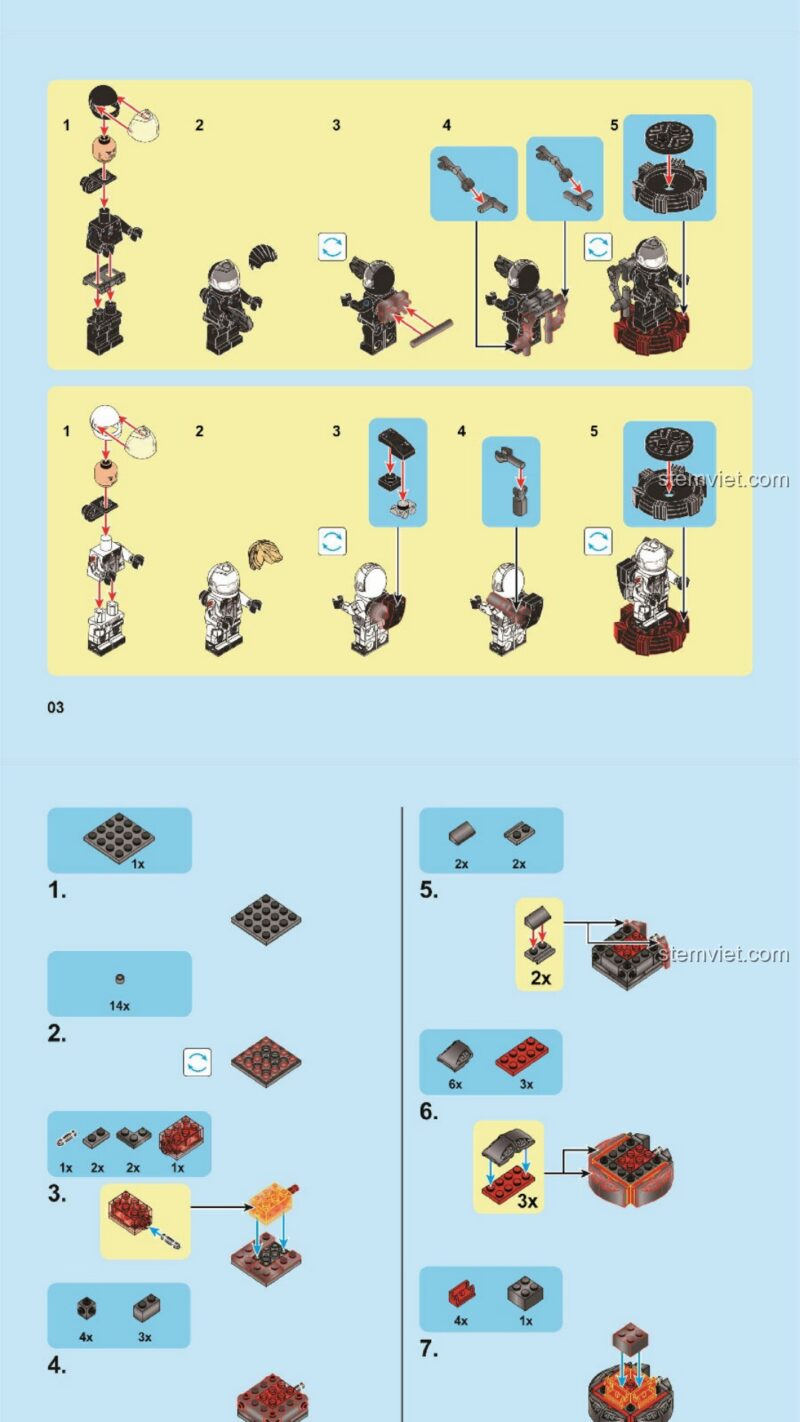 1
2
3
4
5

1
2
3
4
5

stemviet.com

03

1x
1.

14x
2.

1x 2x 2x 1x
3.

4x 3x
4.

2x 2x
5.

2x

stemviet.com

6x 3x
6.

3x

4x 1x
7.