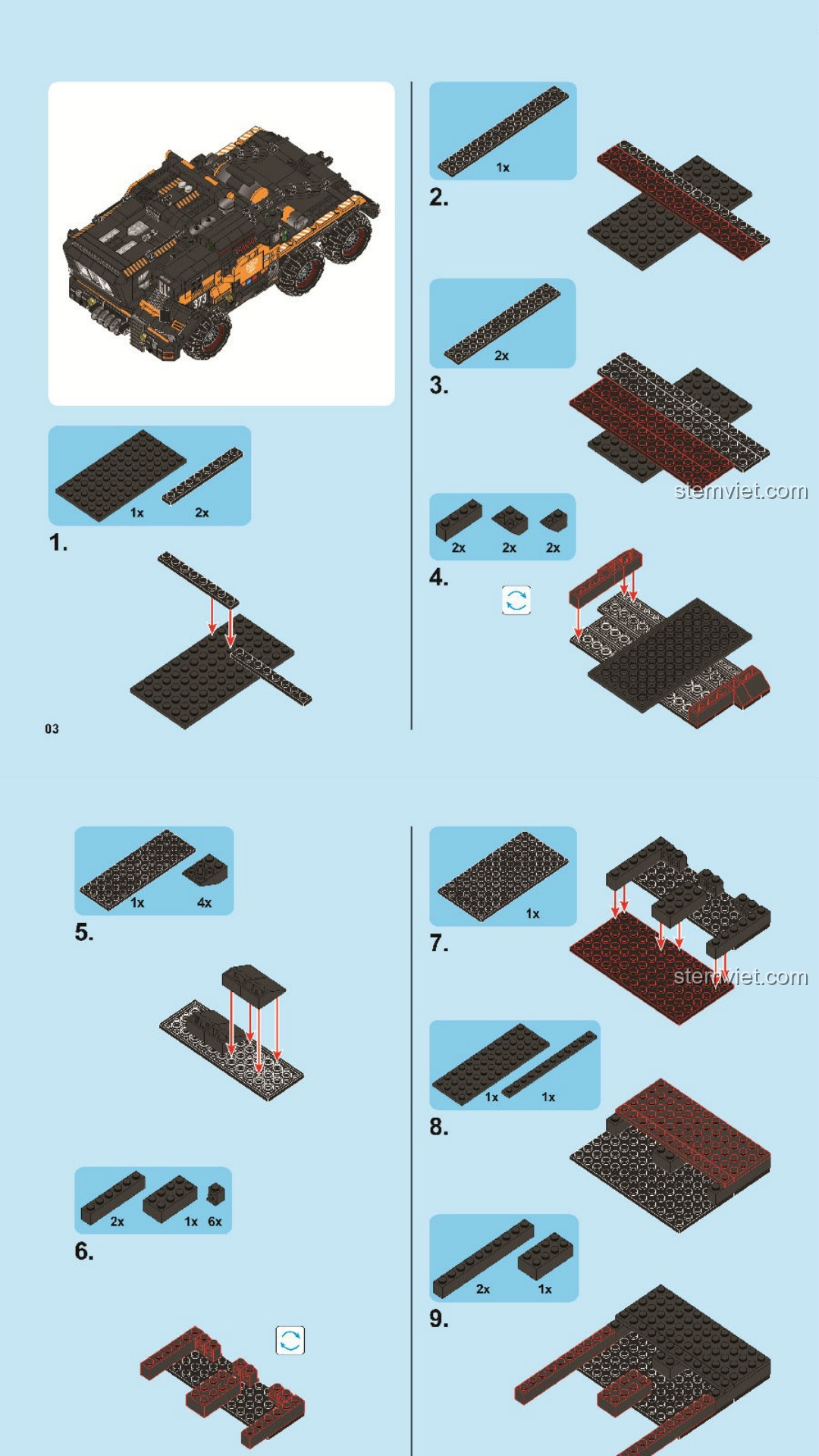 373

1x 2x

1.

03

1x

2.

2x

3.

stemviet.com

2x 2x 2x

4.

1x 4x

5.

2x 1x 6x

6.

1x

7.

stemviet.com

1x 1x

8.

2x 1x

9.