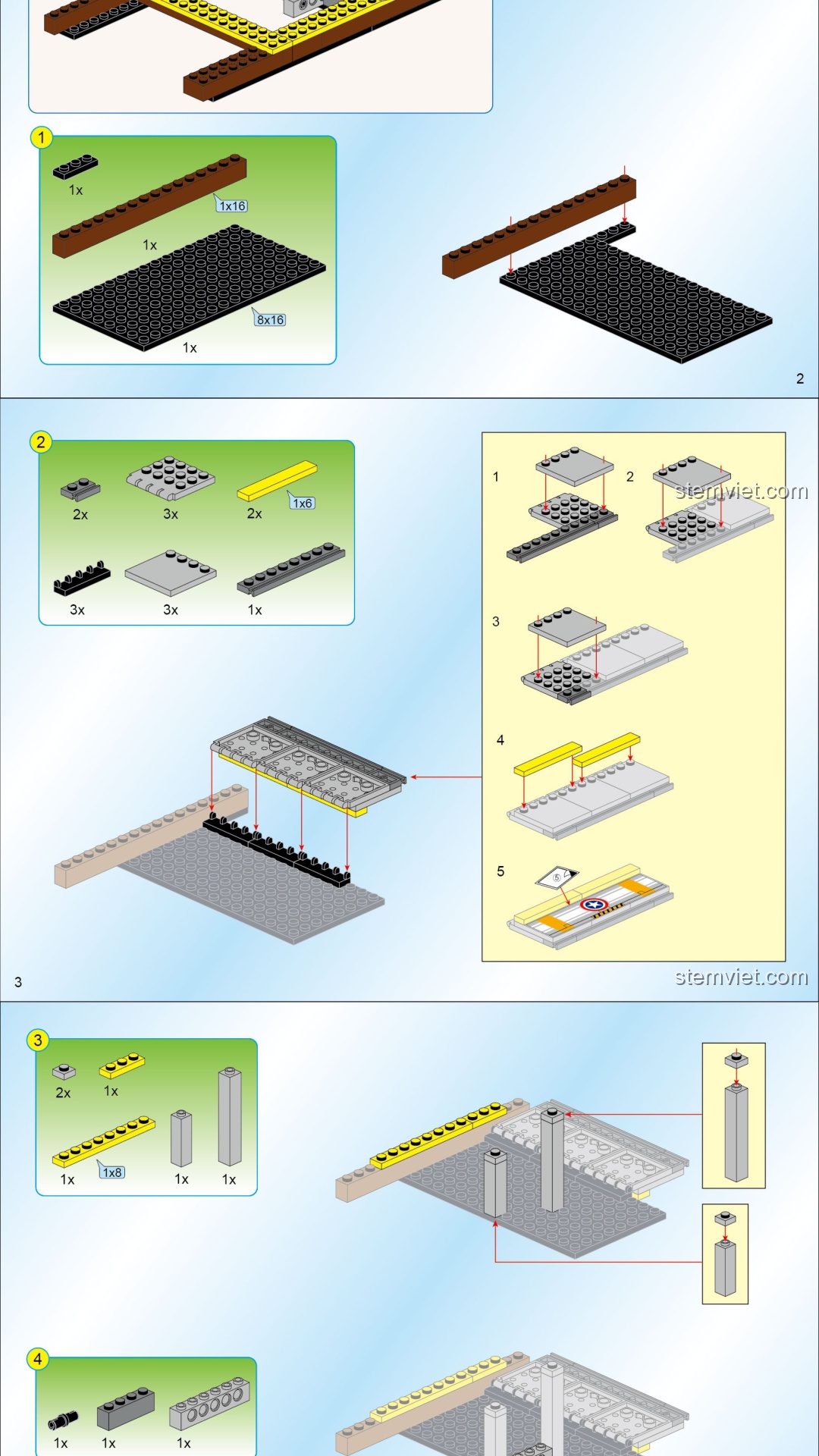 1

1x

1x16

1x

8x16

1x

2

2

2x

3x

2x

1x6

3x

3x

1x

1

2

stemviet.com

3

4

5

⑤

3

stemviet.com

3

2x

1x

1x

1x8

1x

1x

4

1x

1x

1x