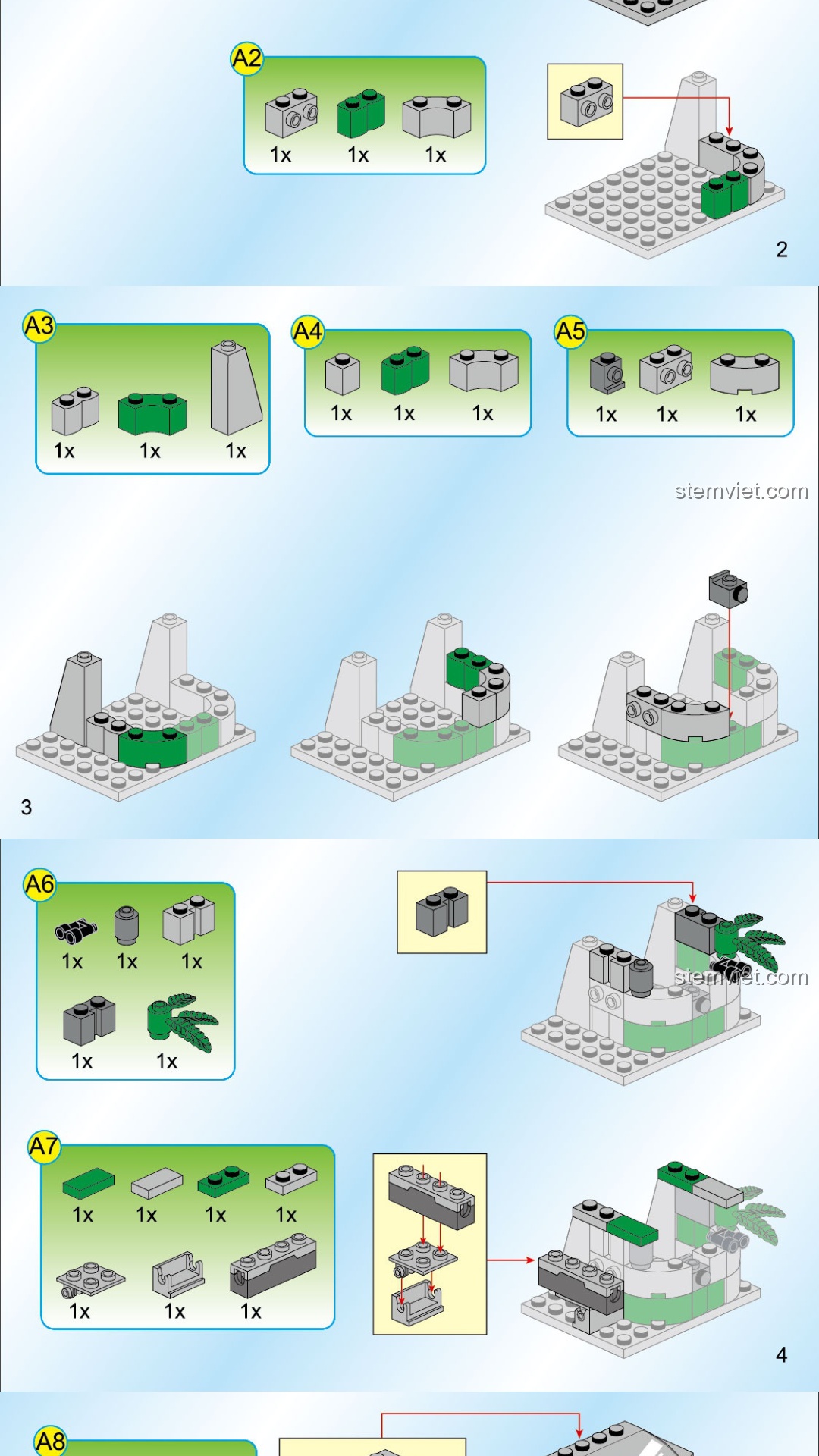 A2
1x 1x 1x

2

A3
1x 1x 1x

A4
1x 1x 1x

A5
1x 1x 1x

stemviet.com

3

A6
1x 1x 1x
1x 1x

stemviet.com

A7
1x 1x 1x 1x
1x 1x 1x

4

A8