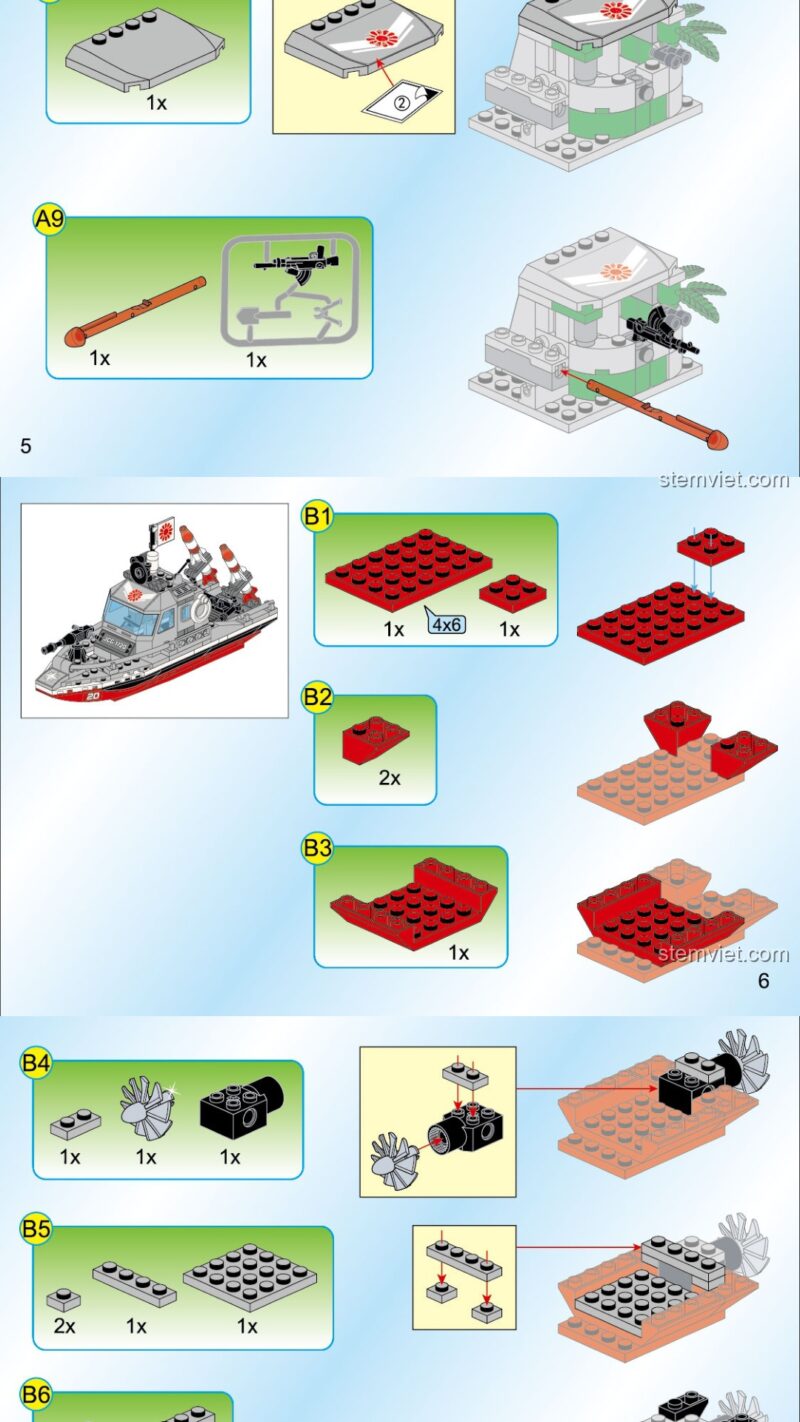 1x

②

A9

1x

1x

5

stemviet.com

20

B1

1x

4x6

1x

B2

2x

B3

1x

stemviet.com

6

B4

1x

1x

1x

B5

2x

1x

1x

B6